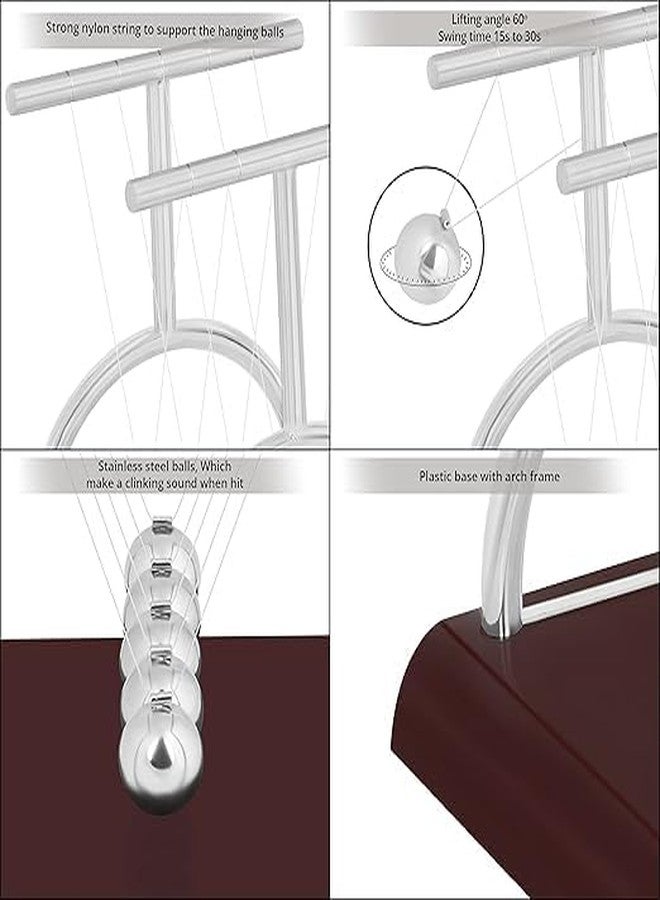 Strong nylon string to support the hanging balls

Lifting angle 60°
Swing time 15s to 30s

Stainless steel balls, Which make a clinking sound when hit

Plastic base with arch frame