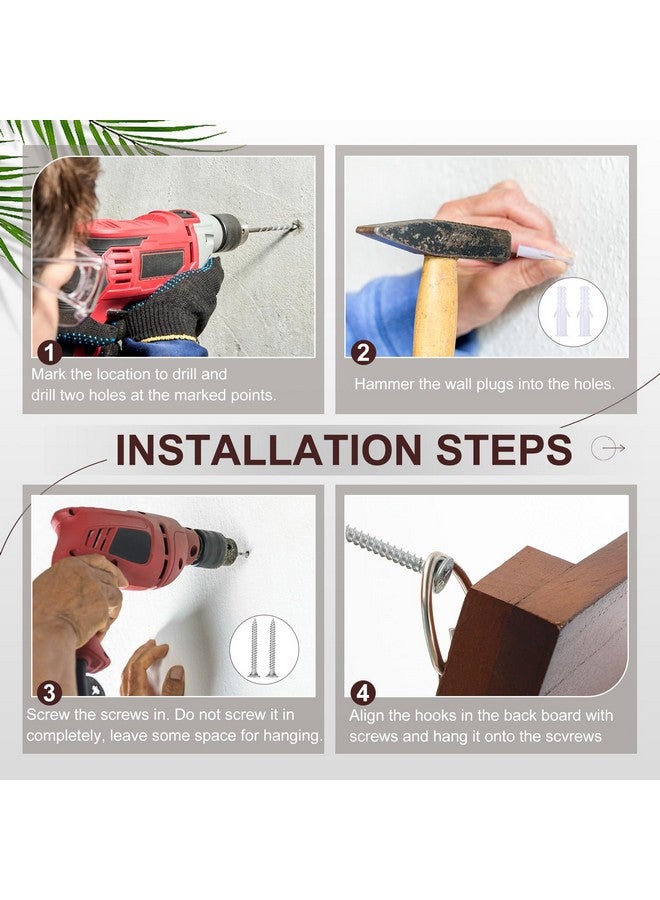 1
Mark the location to drill and drill two holes at the marked points.

2
Hammer the wall plugs into the holes.

INSTALLATION STEPS

3
Screw the screws in. Do not screw it in completely, leave some space for hanging.

4
Align the hooks in the back board with screws and hang it onto the scvrews