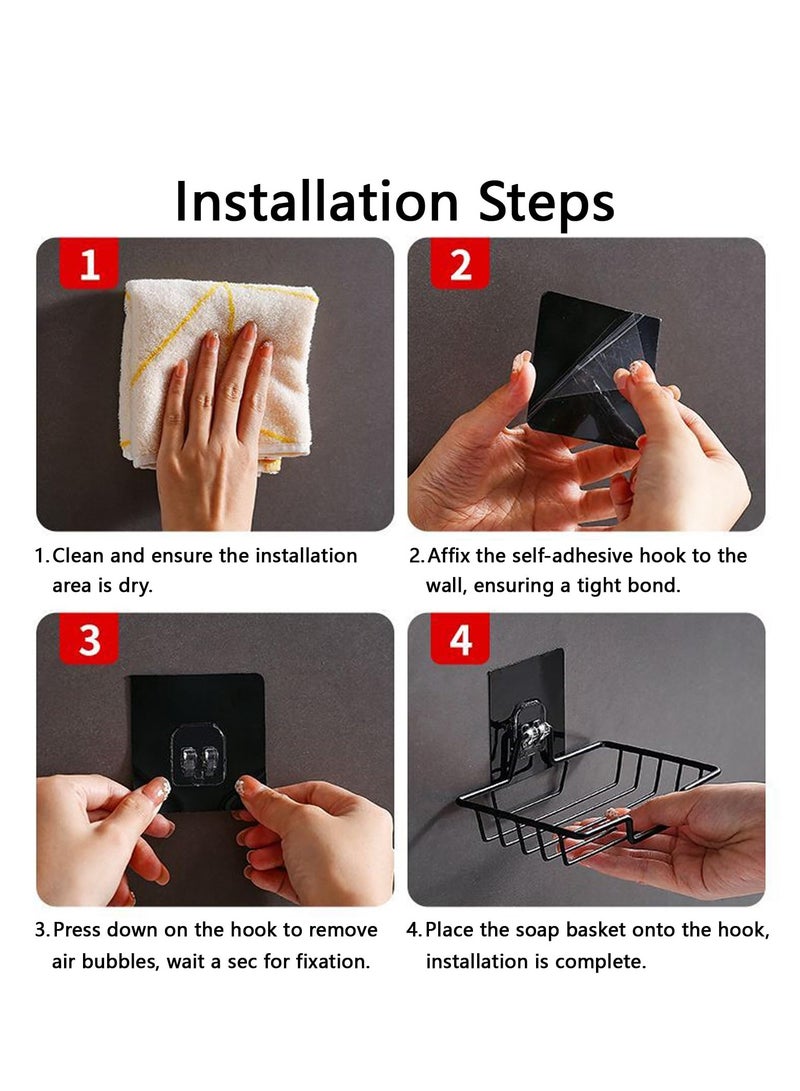 Installation Steps

1

1. Clean and ensure the installation area is dry.

2

2. Affix the self-adhesive hook to the wall, ensuring a tight bond.

3

3. Press down on the hook to remove air bubbles, wait a sec for fixation.

4

4. Place the soap basket onto the hook, installation is complete.