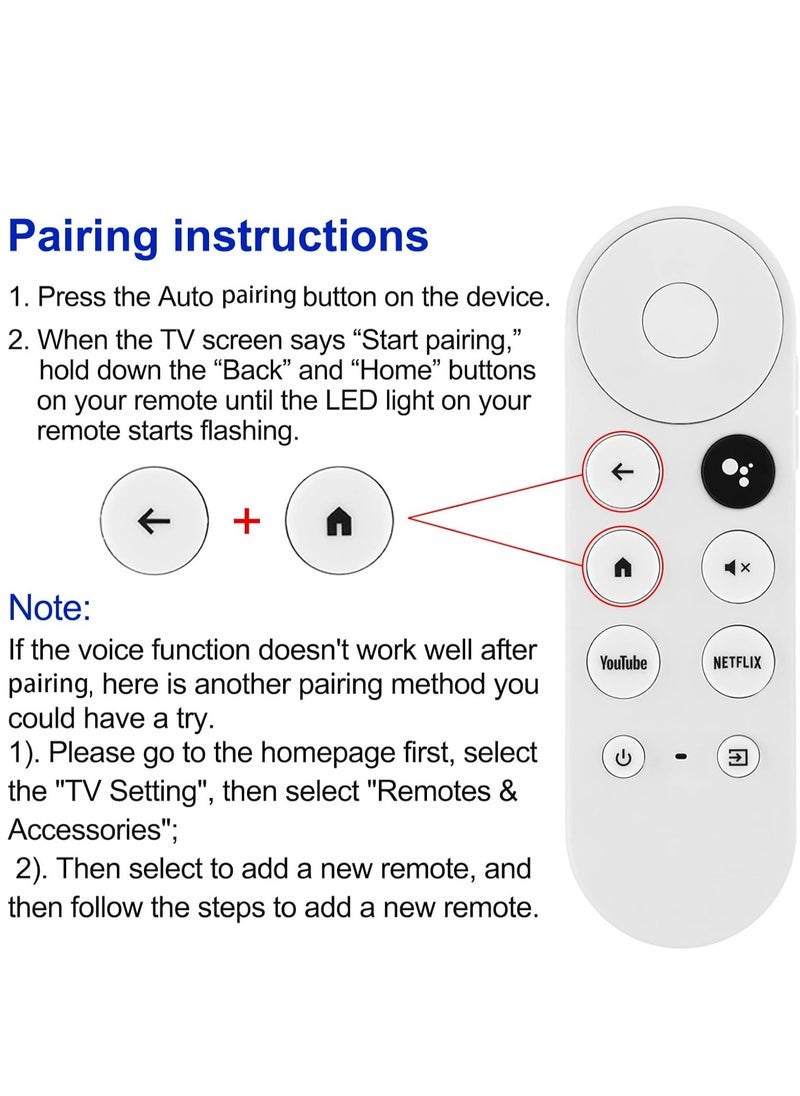 Pairing instructions

1. Press the Auto pairing button on the device.

2. When the TV screen says “Start pairing,” hold down the “Back” and “Home” buttons on your remote until the LED light on your remote starts flashing.

+

Note:

If the voice function doesn't work well after pairing, here is another pairing method you could have a try.
1). Please go to the homepage first, select the "TV Setting", then select "Remotes & Accessories";
2). Then select to add a new remote, and then follow the steps to add a new remote.

YouTube

NETFLIX