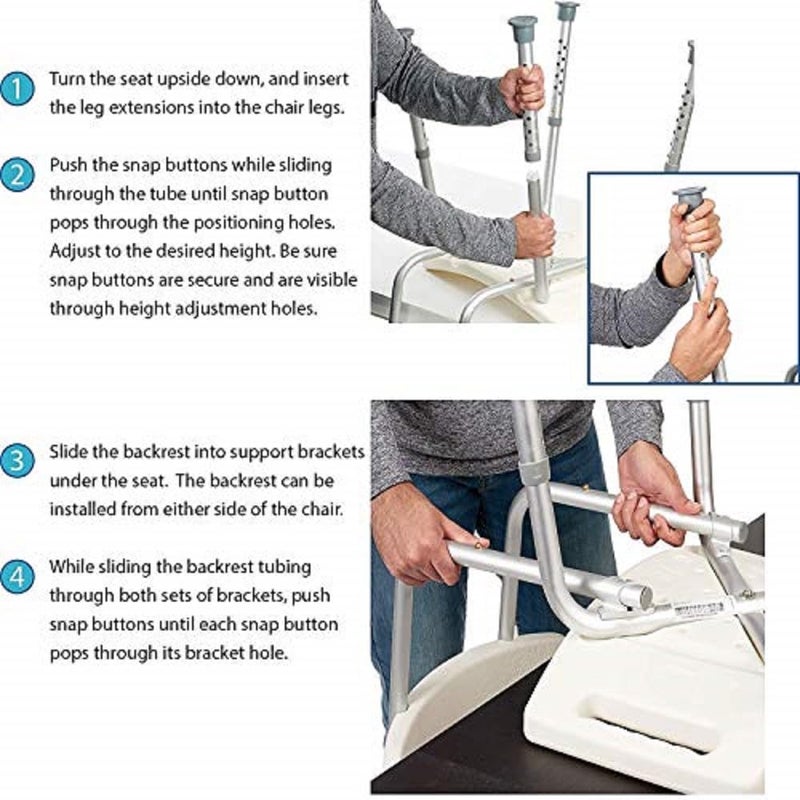 1 Turn the seat upside down, and insert the leg extensions into the chair legs.

2 Push the snap buttons while sliding through the tube until snap button pops through the positioning holes. Adjust to the desired height. Be sure snap buttons are secure and are visible through height adjustment holes.

3 Slide the backrest into support brackets under the seat. The backrest can be installed from either side of the chair.

4 While sliding the backrest tubing through both sets of brackets, push snap buttons until each snap button pops through its bracket hole.