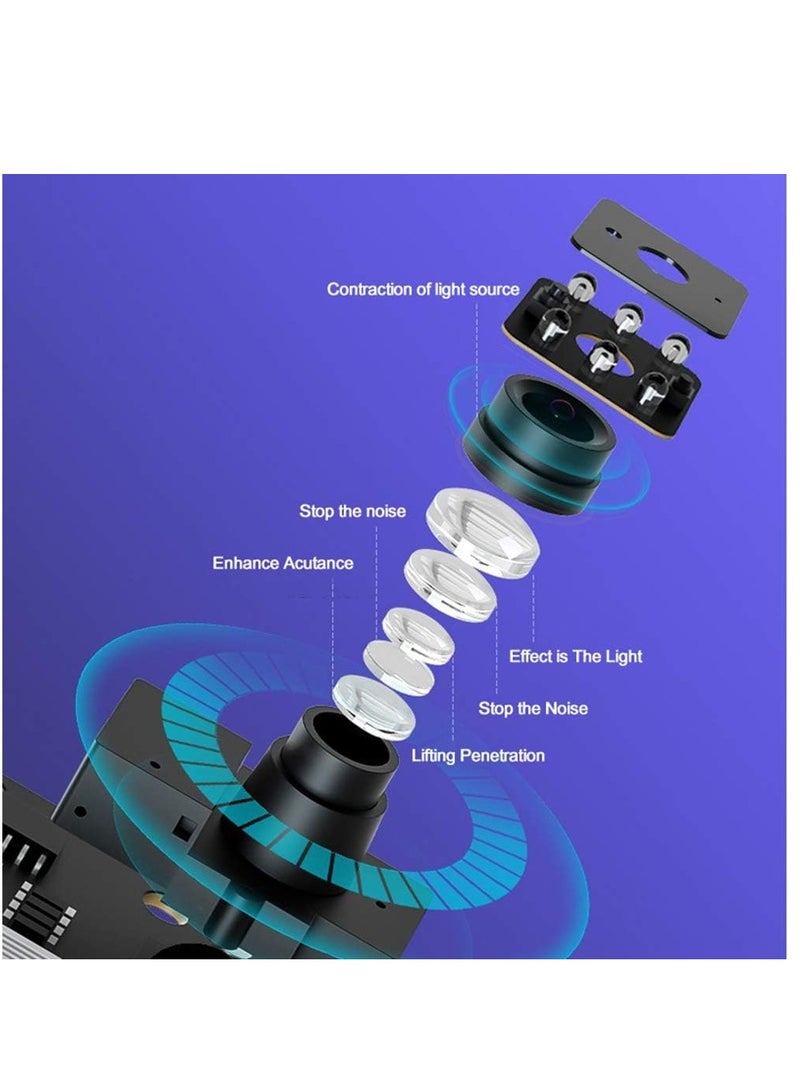 Contraction of light source

Stop the noise

Enhance Acutance

Effect is The Light

Stop the Noise

Lifting Penetration