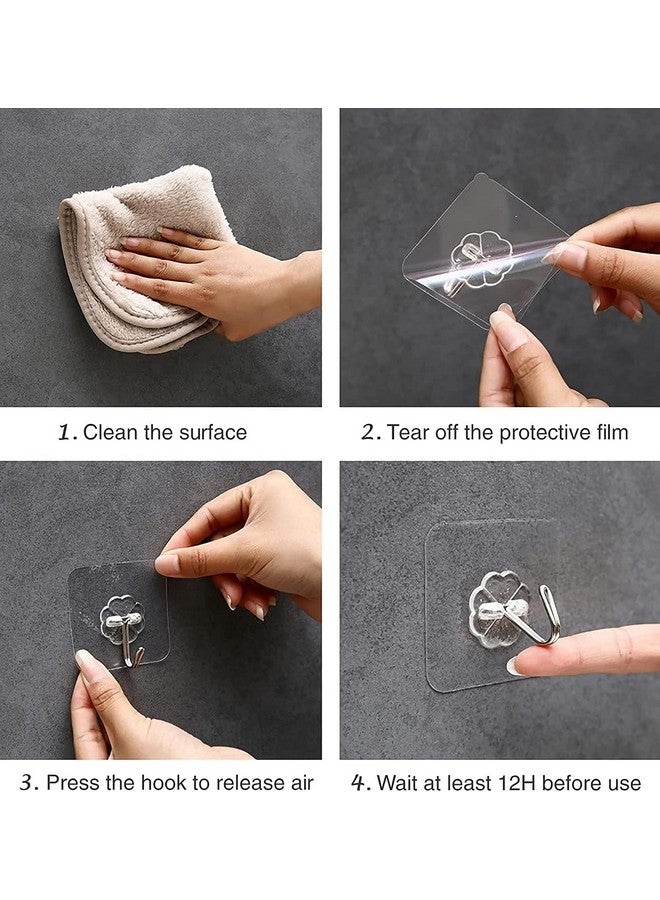 1. Clean the surface

2. Tear off the protective film

3. Press the hook to release air

4. Wait at least 12H before use