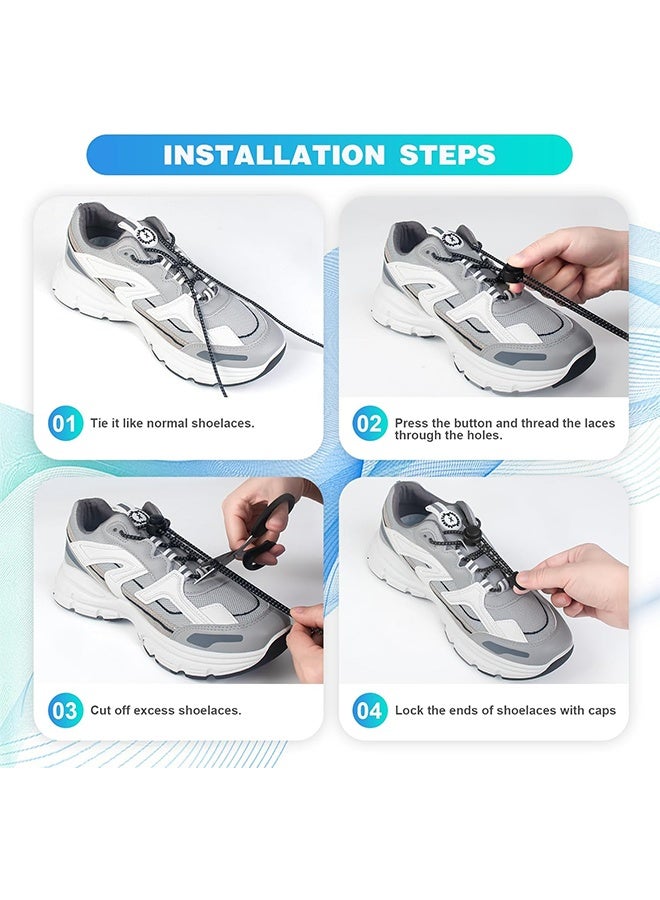 INSTALLATION STEPS

01 Tie it like normal shoelaces.

02 Press the button and thread the laces through the holes.

03 Cut off excess shoelaces.

04 Lock the ends of shoelaces with caps