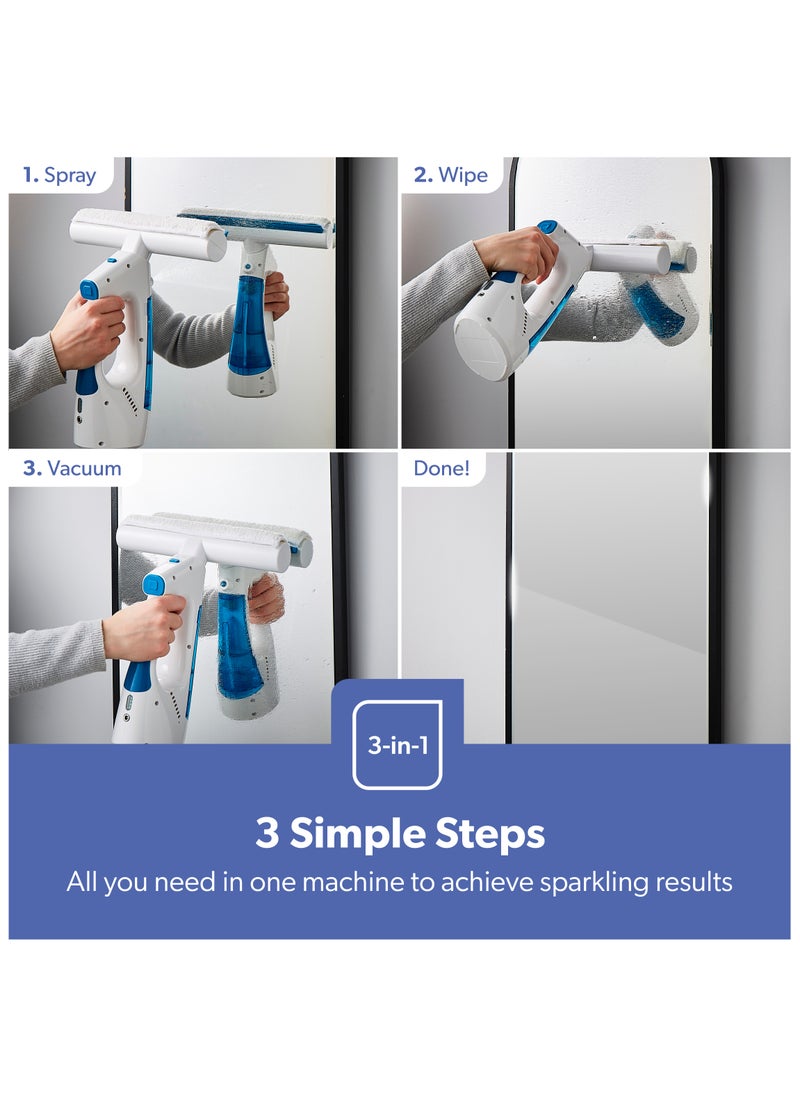 1. Spray

2. Wipe

3. Vacuum

Done!

3-in-1

3 Simple Steps

All you need in one machine to achieve sparkling results