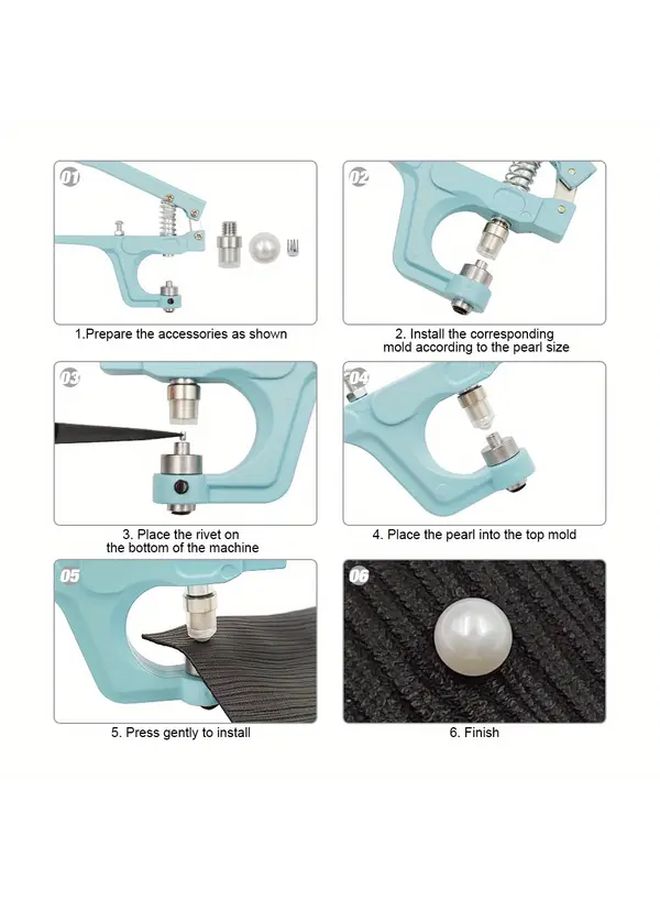 01

1.Prepare the accessories as shown

02

2. Install the corresponding mold according to the pearl size

03

3. Place the rivet on the bottom of the machine

04

4. Place the pearl into the top mold

05

5. Press gently to install

06

6. Finish