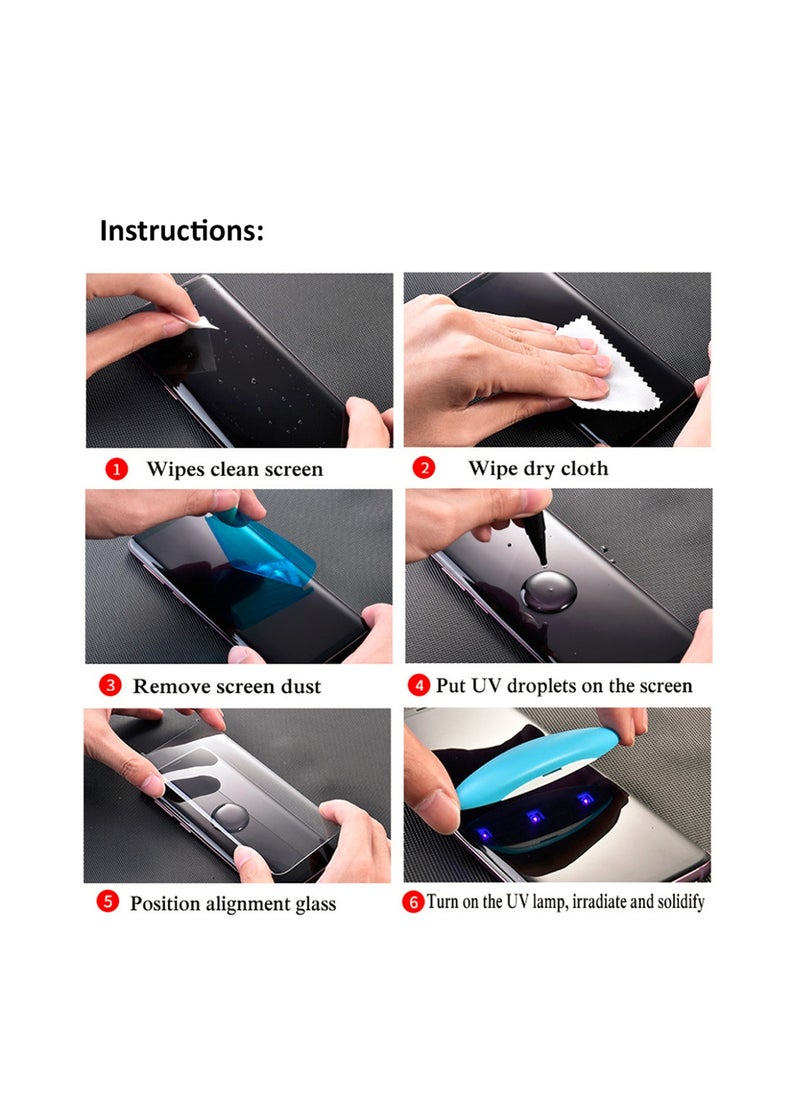 Instructions:

1 Wipes clean screen

2 Wipe dry cloth

3 Remove screen dust

4 Put UV droplets on the screen

5 Position alignment glass

6 Turn on the UV lamp, irradiate and solidify