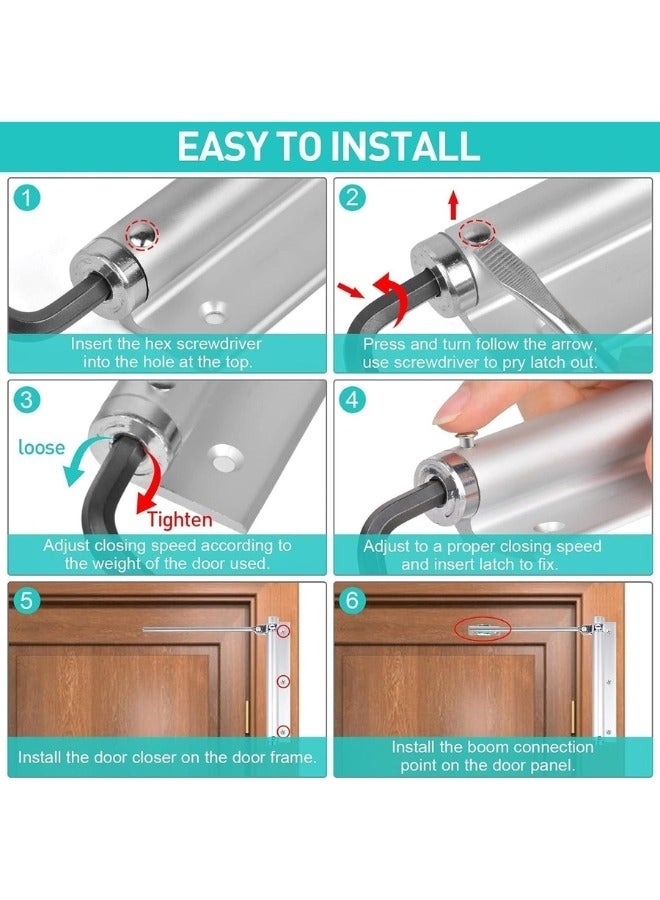 EASY TO INSTALL

1
Insert the hex screwdriver into the hole at the top.

2
Press and turn follow the arrow, use screwdriver to pry latch out.

3
loose
Tighten
Adjust closing speed according to the weight of the door used.

4
Adjust to a proper closing speed and insert latch to fix.

5
Install the door closer on the door frame.

6
Install the boom connection point on the door panel.