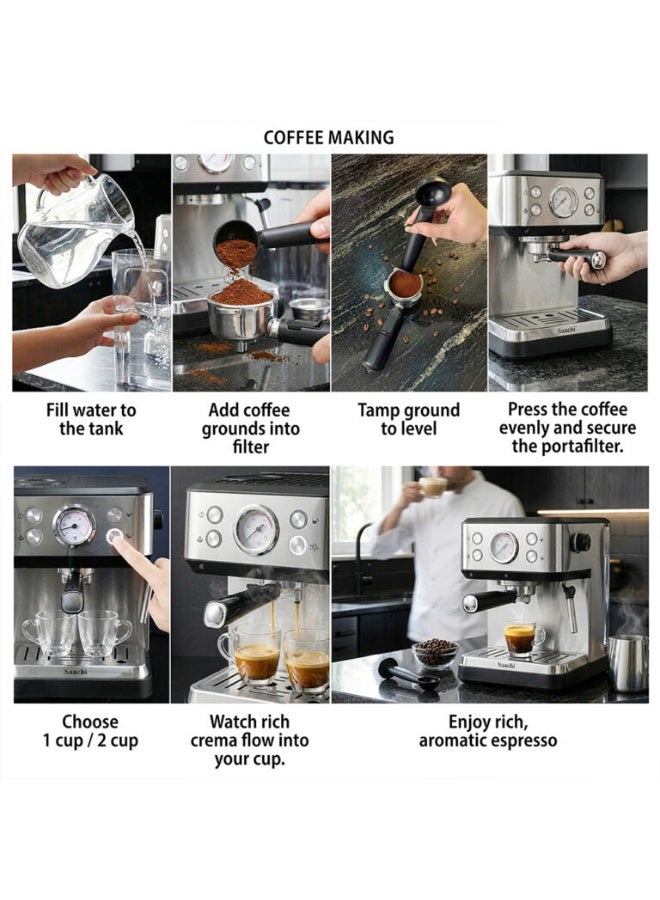 COFFEE MAKING

Saachi

Fill water to the tank

Add coffee grounds into filter

Tamp ground to level

Press the coffee evenly and secure the portafilter.

Saachi

Saachi

Choose 1 cup / 2 cup

Watch rich crema flow into your cup.

Enjoy rich, aromatic espresso