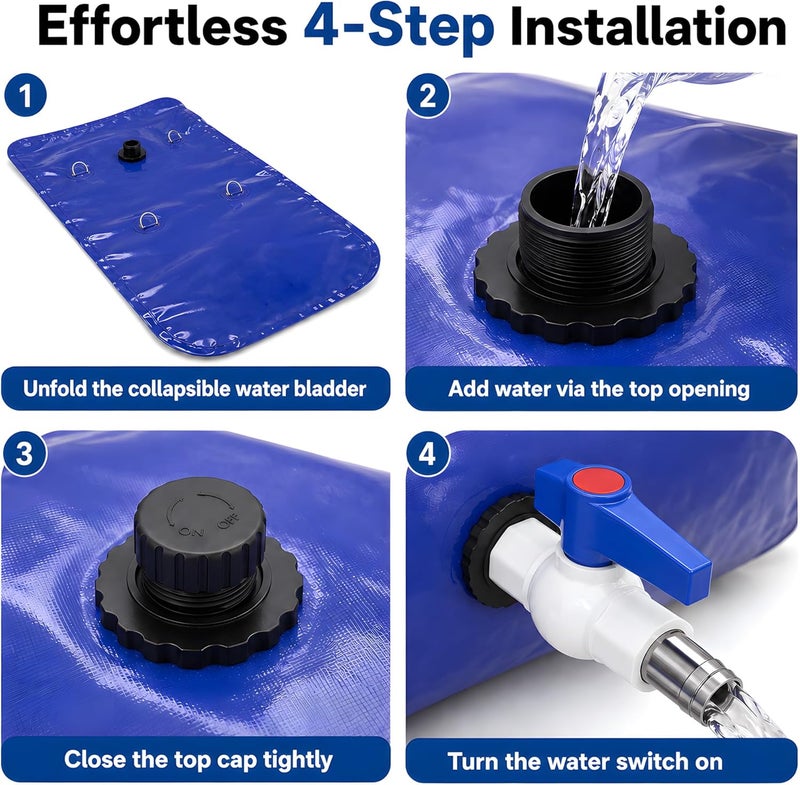 Effortless 4-Step Installation

1

Unfold the collapsible water bladder

2

Add water via the top opening

3

ON OFF

Close the top cap tightly

4

Turn the water switch on