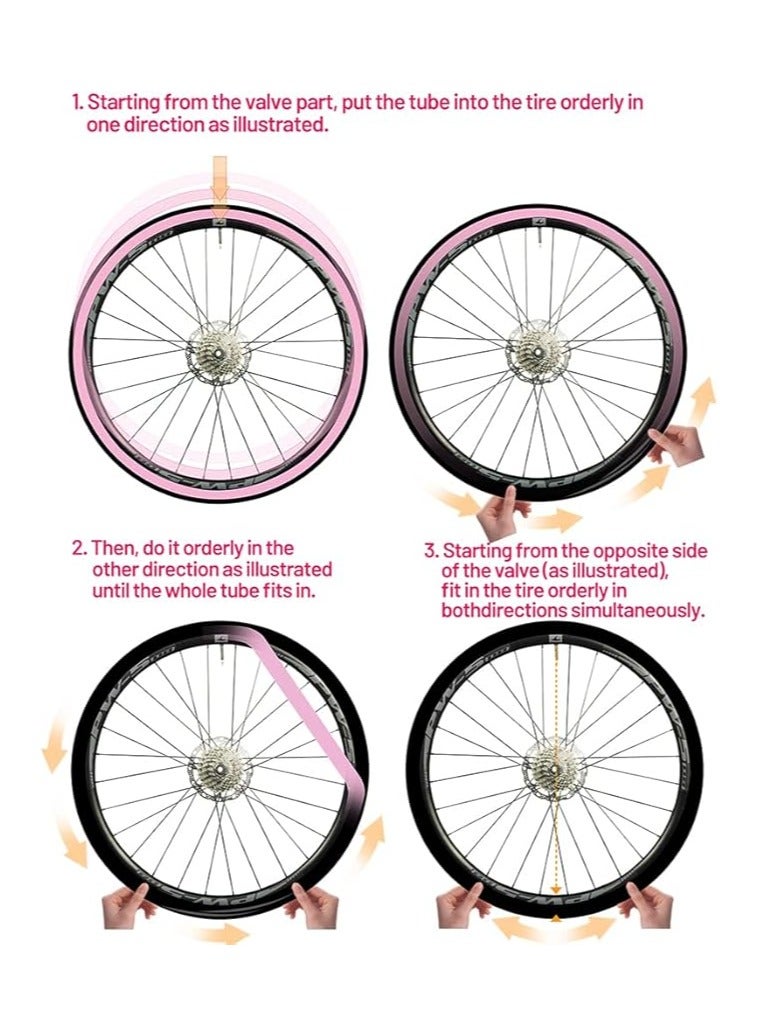 1. Starting from the valve part, put the tube into the tire orderly in one direction as illustrated.

2. Then, do it orderly in the other direction as illustrated until the whole tube fits in.

3. Starting from the opposite side of the valve (as illustrated), fit in the tire orderly in bothdirections simultaneously.