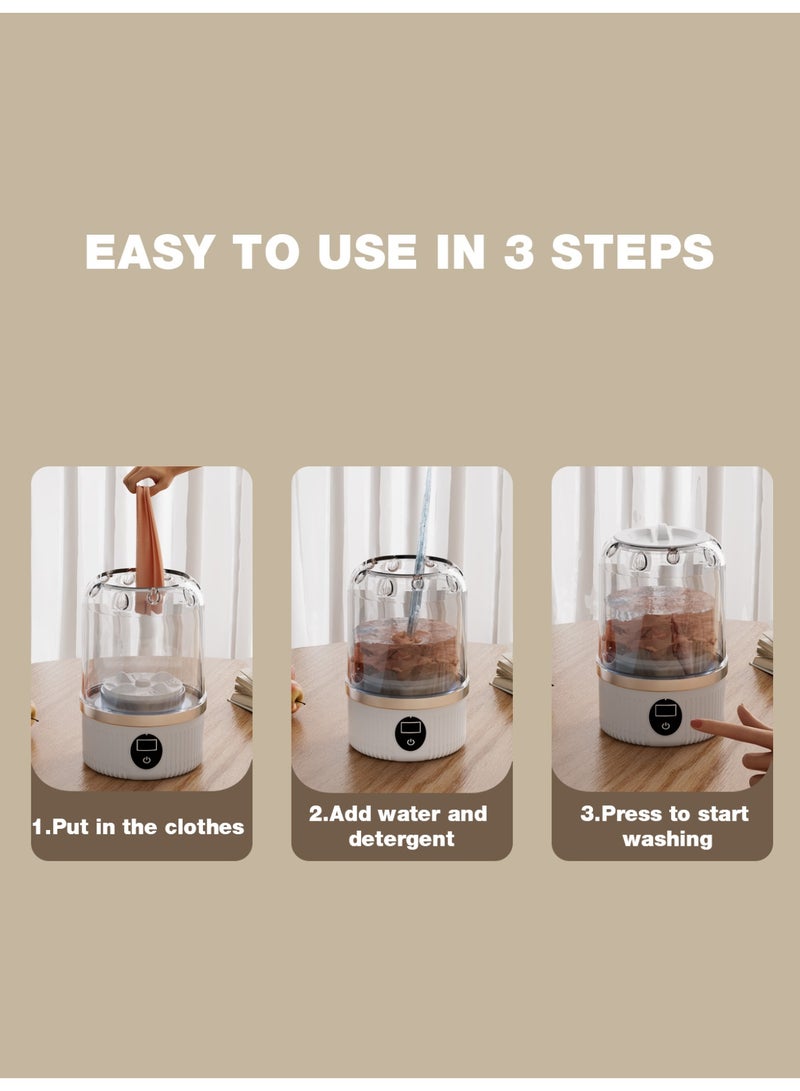 EASY TO USE IN 3 STEPS

1.Put in the clothes

2.Add water and detergent

3.Press to start washing