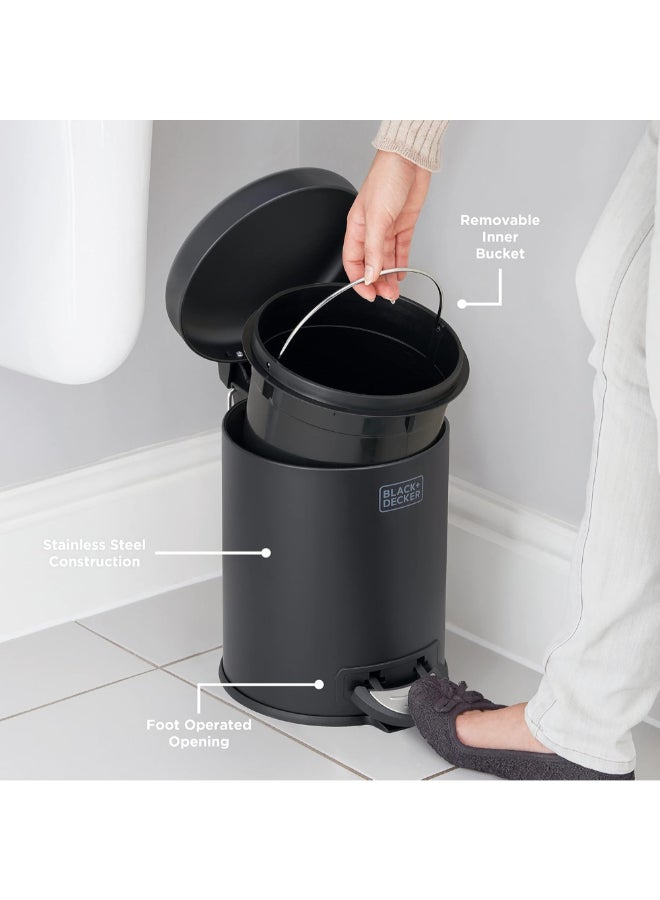 Removable Inner Bucket

BLACK+DECKER

Stainless Steel Construction

Foot Operated Opening