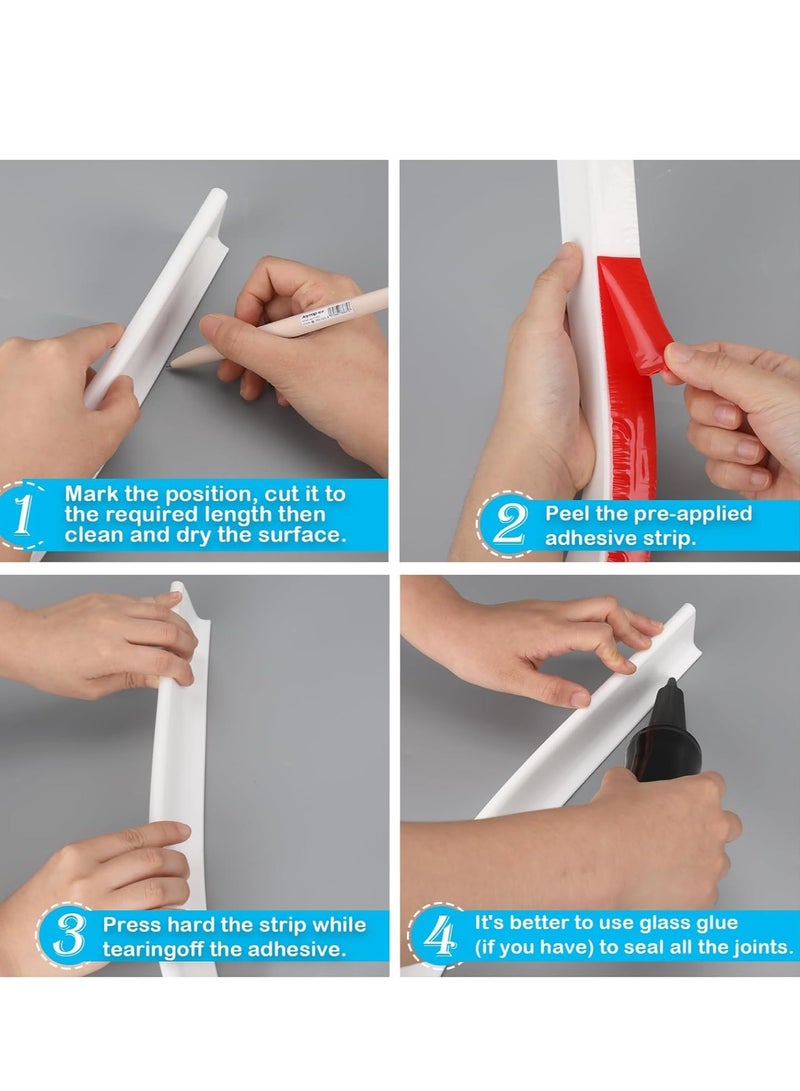 1 Mark the position, cut it to the required length then clean and dry the surface.

2 Peel the pre-applied adhesive strip.

3 Press hard the strip while tearingoff the adhesive.

4 It's better to use glass glue (if you have) to seal all the joints.