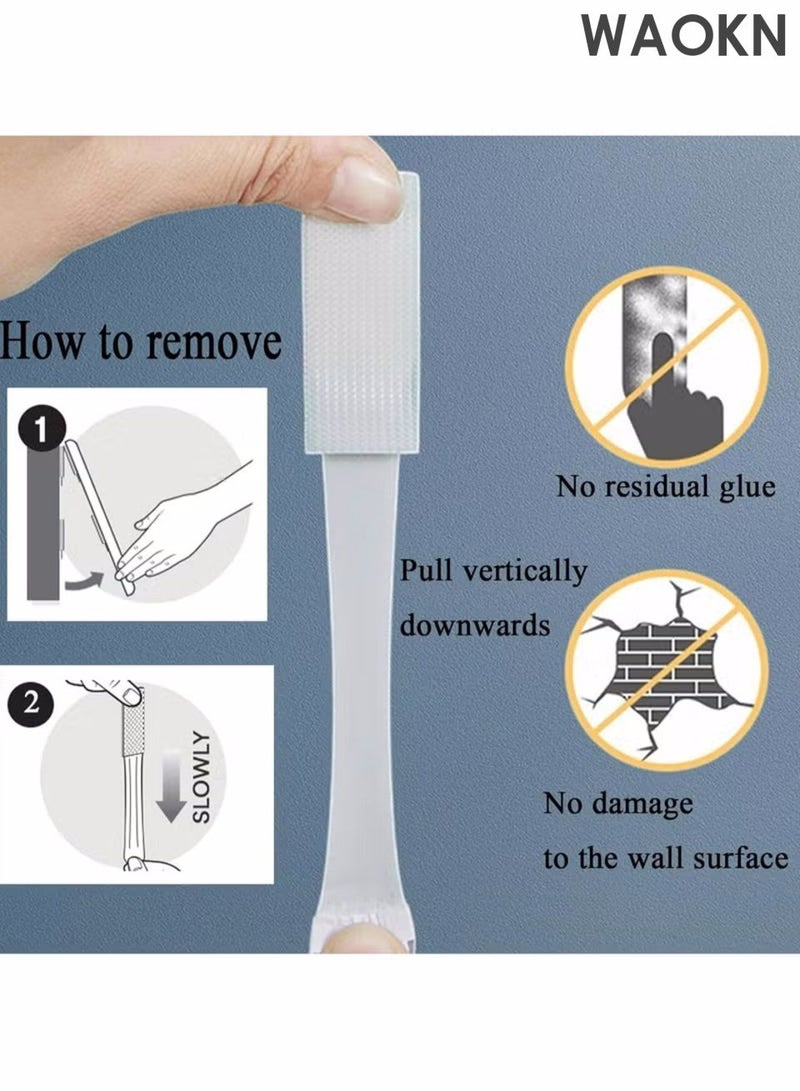 WAOKN

How to remove

1

2

SLOWLY

Pull vertically downwards

No residual glue

No damage to the wall surface