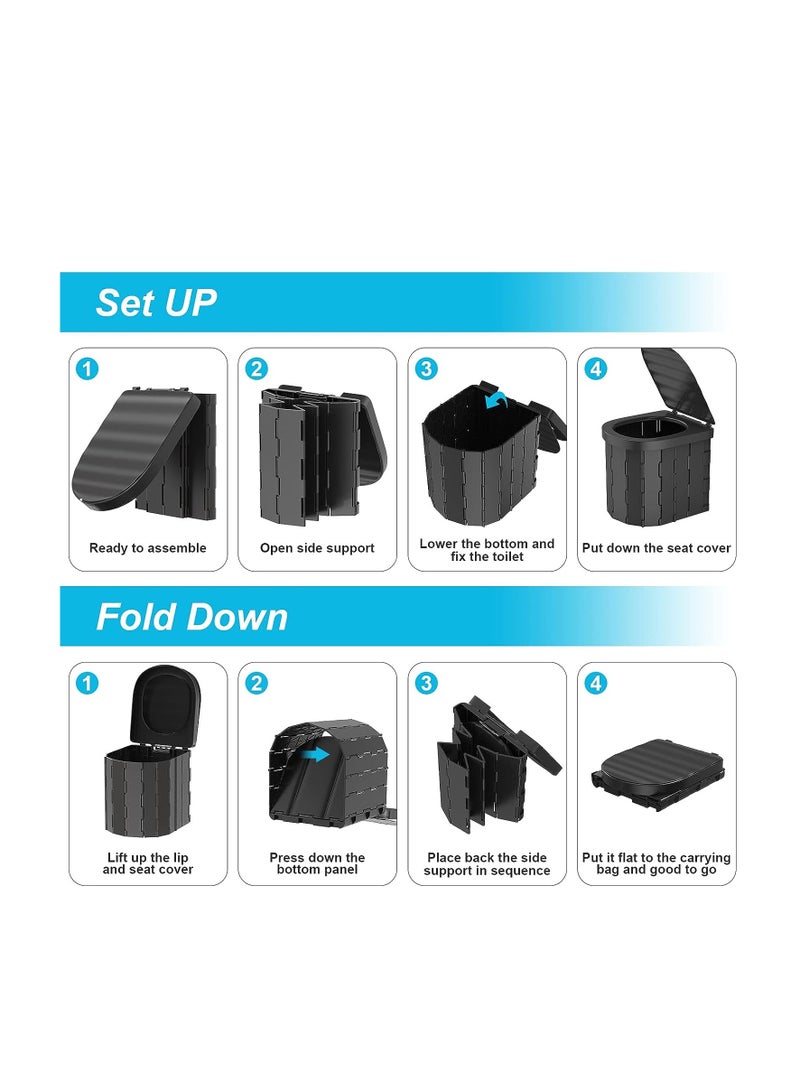 Set UP

1
Ready to assemble

2
Open side support

3
Lower the bottom and fix the toilet

4
Put down the seat cover

Fold Down

1
Lift up the lip and seat cover

2
Press down the bottom panel

3
Place back the side support in sequence

4
Put it flat to the carrying bag and good to go