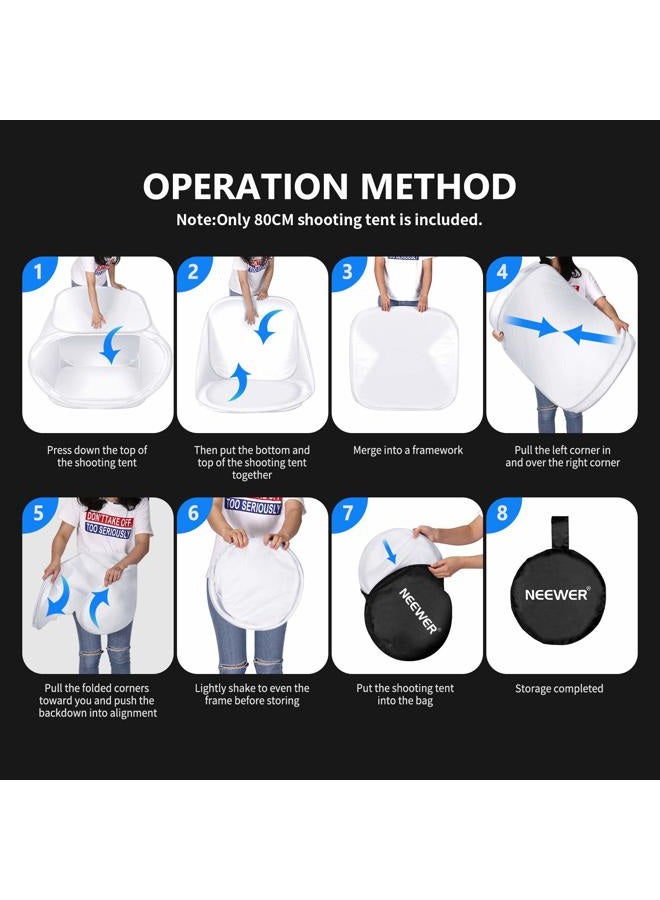 OPERATION METHOD

Note:Only 80CM shooting tent is included.

1

Press down the top of the shooting tent

2

Then put the bottom and top of the shooting tent together

3

Merge into a framework

4

Pull the left corner in and over the right corner

5

DON'T TAKE OFF TOO SERIOUSLY

Pull the folded corners toward you and push the backdown into alignment

6

TOO SERIOUSLY

Lightly shake to even the frame before storing

7

NEEWER

Put the shooting tent into the bag

8

NEEWER

Storage completed