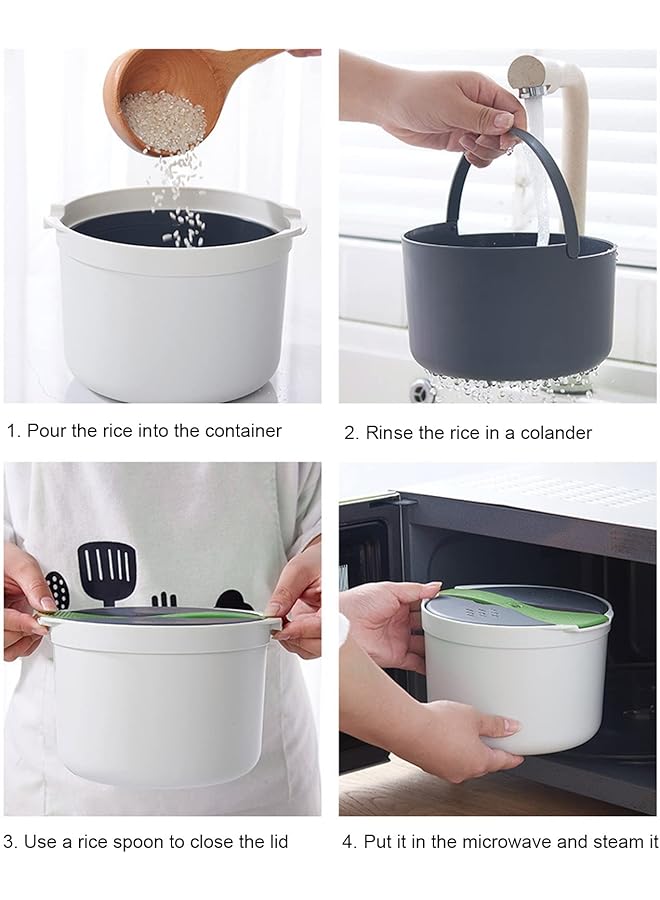 1. Pour the rice into the container

2. Rinse the rice in a colander

3. Use a rice spoon to close the lid

4. Put it in the microwave and steam it