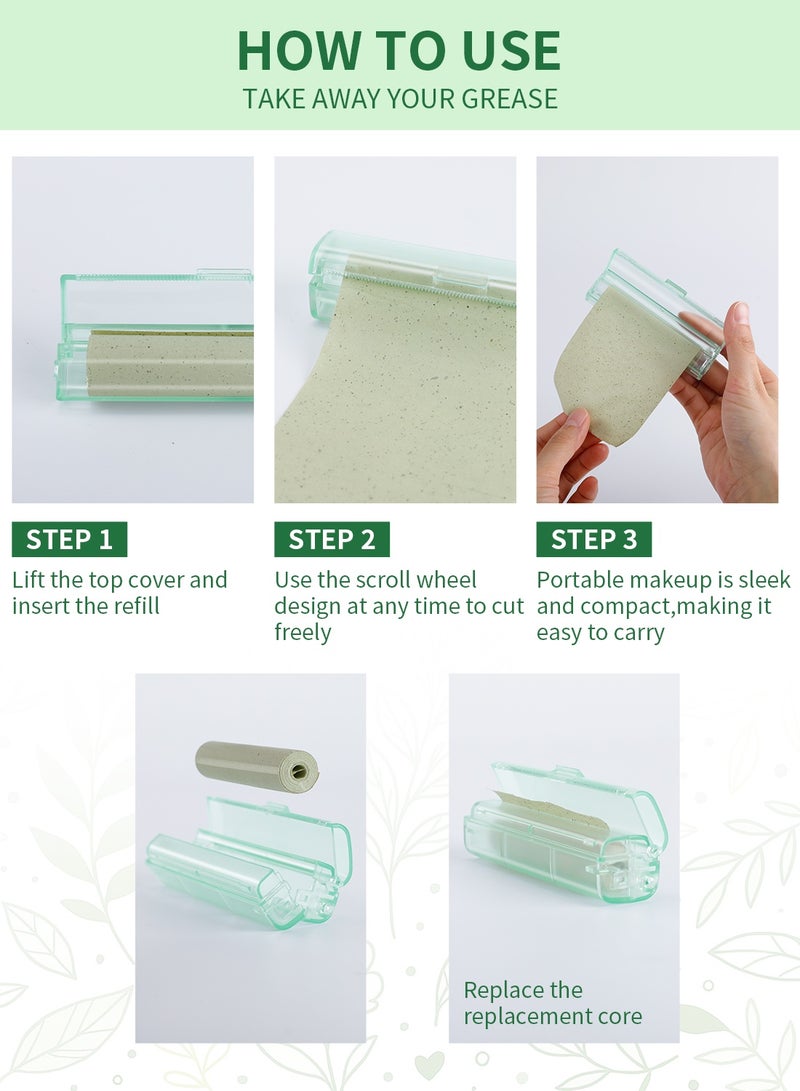 HOW TO USE
TAKE AWAY YOUR GREASE

STEP 1
Lift the top cover and insert the refill

STEP 2
Use the scroll wheel design at any time to cut freely

STEP 3
Portable makeup is sleek and compact,making it easy to carry

Replace the replacement core