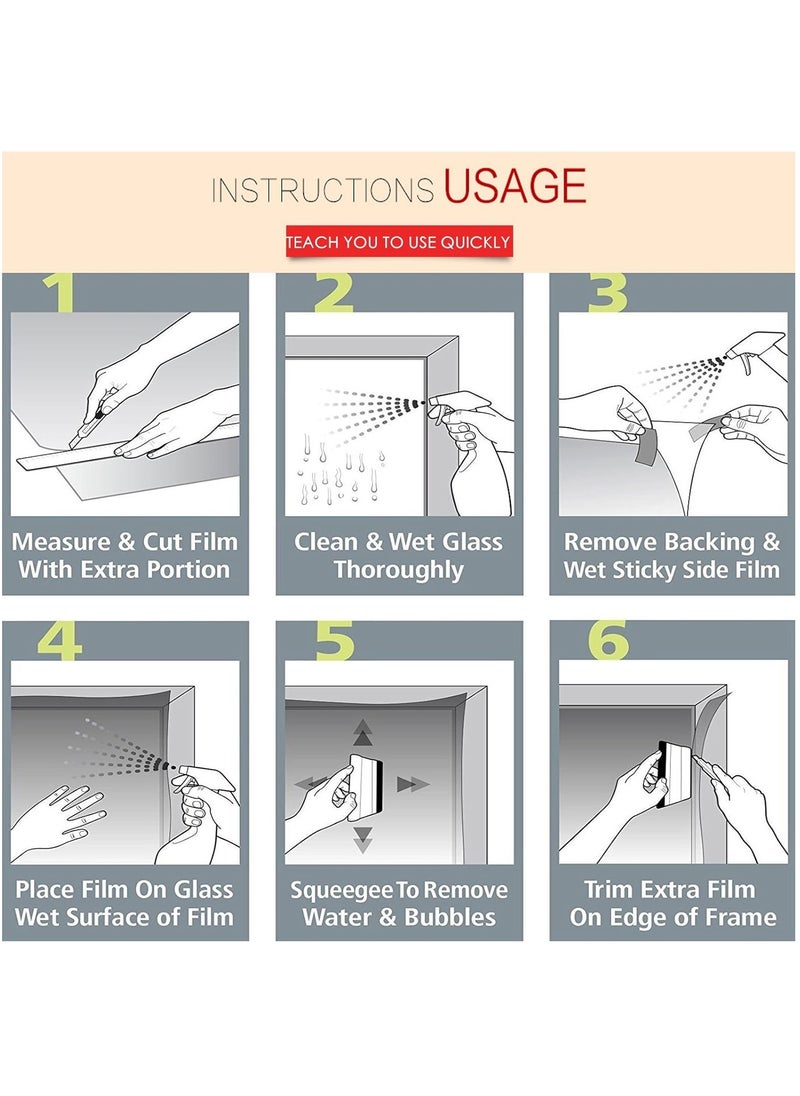 INSTRUCTIONS USAGE

TEACH YOU TO USE QUICKLY

1

Measure & Cut Film With Extra Portion

2

Clean & Wet Glass Thoroughly

3

Remove Backing & Wet Sticky Side Film

4

Place Film On Glass Wet Surface of Film

5

Squeegee To Remove Water & Bubbles

6

Trim Extra Film On Edge of Frame