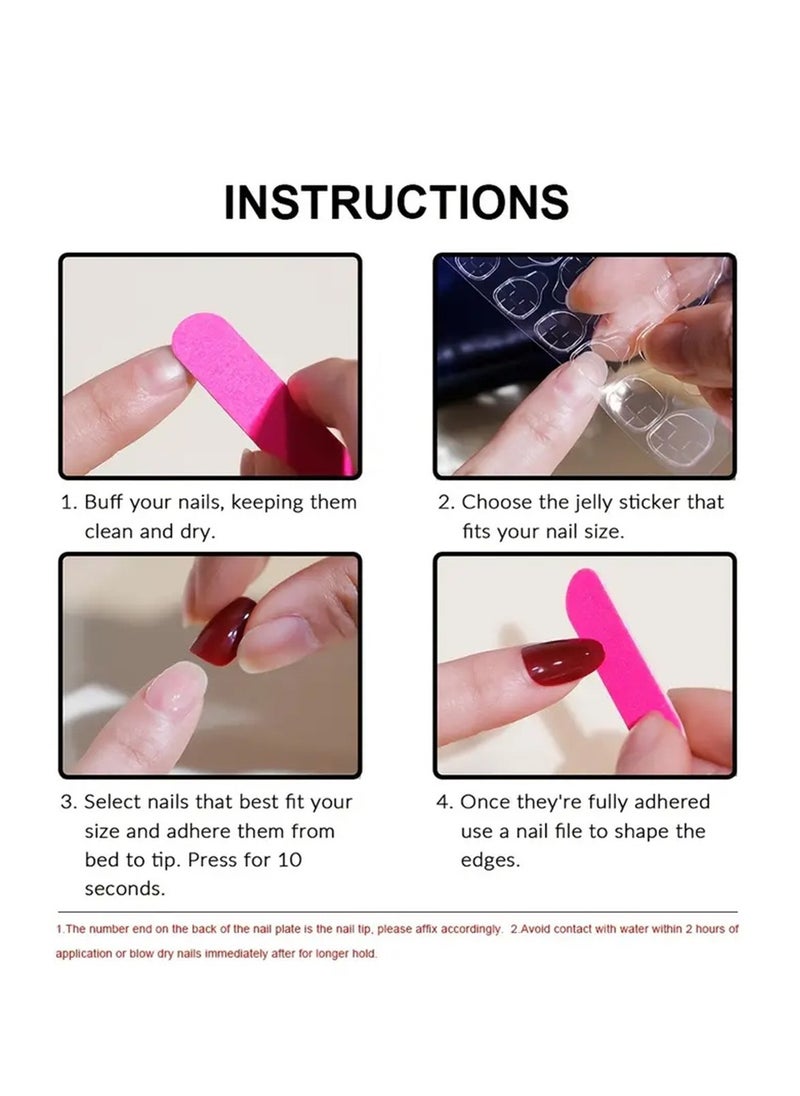 INSTRUCTIONS

1. Buff your nails, keeping them clean and dry.

2. Choose the jelly sticker that fits your nail size.

3. Select nails that best fit your size and adhere them from bed to tip. Press for 10 seconds.

4. Once they're fully adhered use a nail file to shape the edges.

1.The number end on the back of the nail plate is the nail tip, please affix accordingly. 2.Avoid contact with water within 2 hours of application or blow dry nails immediately after for longer hold.