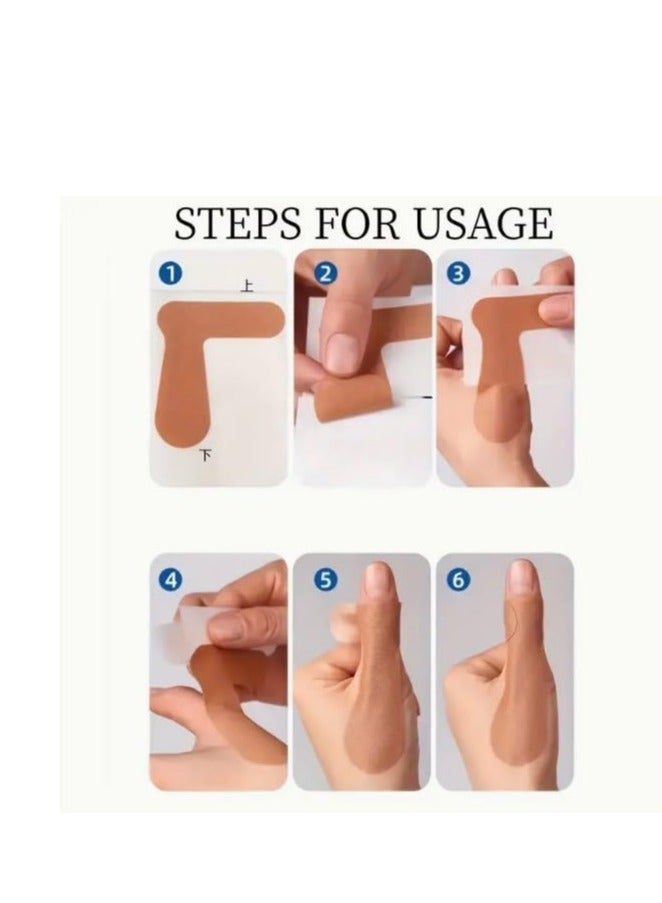 STEPS FOR USAGE

1
上
下

2

3

4

5

6