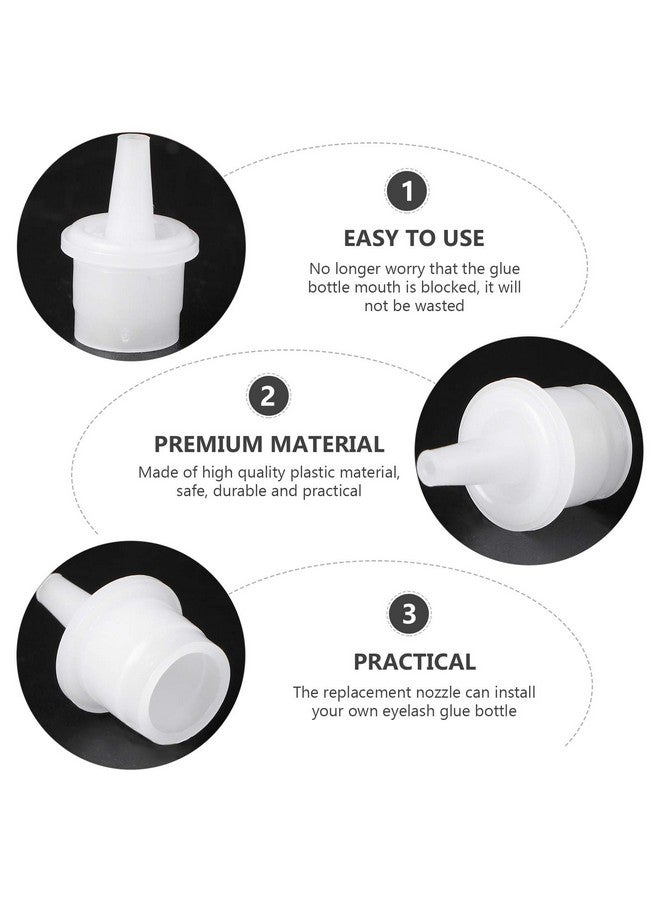 1

EASY TO USE

No longer worry that the glue bottle mouth is blocked, it will not be wasted

2

PREMIUM MATERIAL

Made of high quality plastic material, safe, durable and practical

3

PRACTICAL

The replacement nozzle can install your own eyelash glue bottle