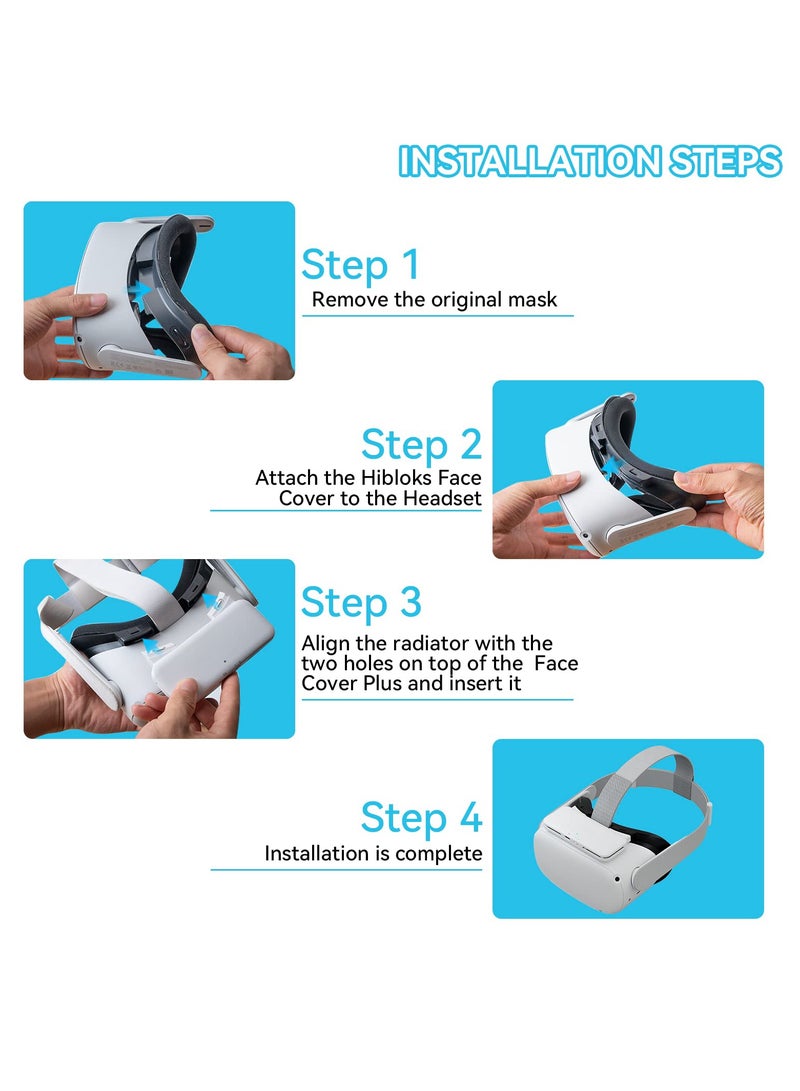 INSTALLATION STEPS

Step 1
Remove the original mask

Step 2
Attach the Hibloks Face Cover to the Headset

Step 3
Align the radiator with the two holes on top of the  Face Cover Plus and insert it

Step 4
Installation is complete