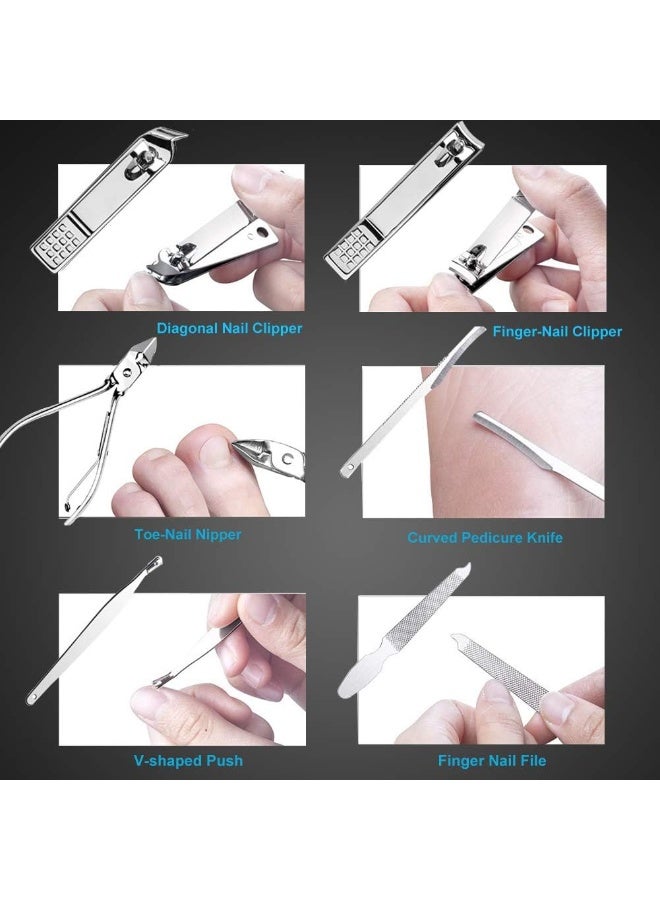 Diagonal Nail Clipper

Finger-Nail Clipper

Toe-Nail Nipper

Curved Pedicure Knife

V-shaped Push

Finger Nail File