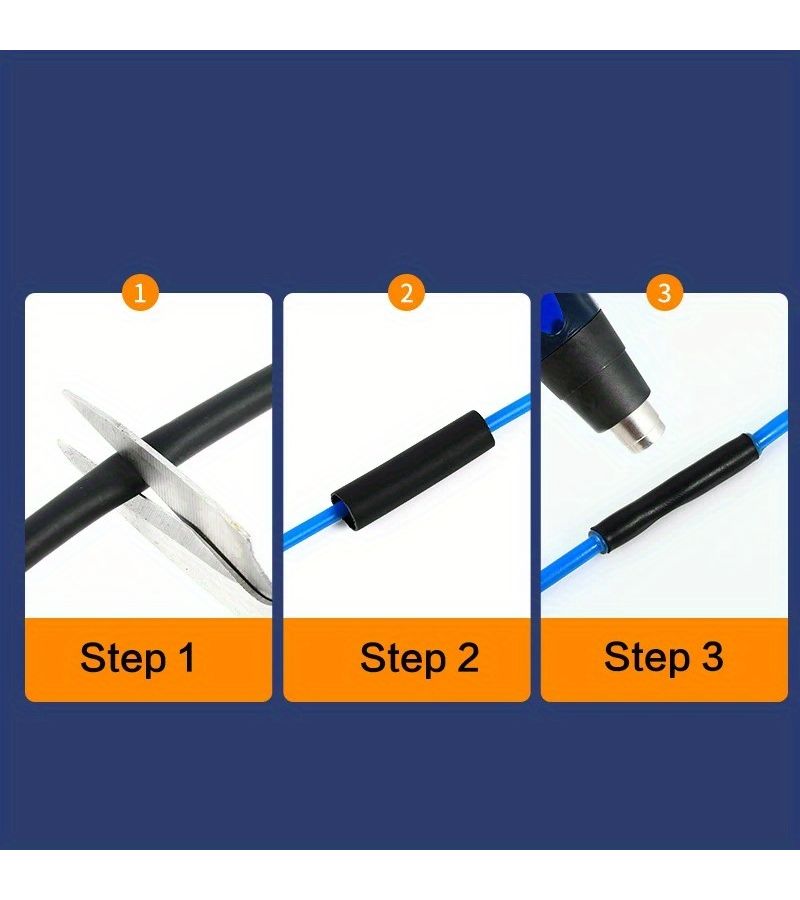 1
Step 1
2
Step 2
3
Step 3