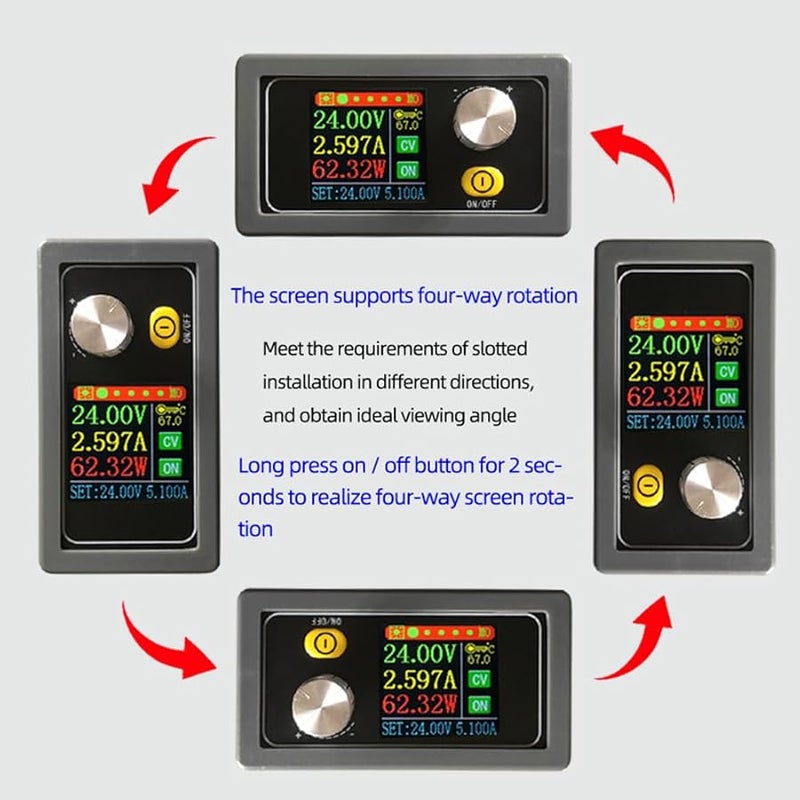 24.00V
67.0
2.597A
CV
62.32W
ON
SET:24.00V 5.100A
ON/OFF

ON/OFF
24.00V
67.0
2.597A
CV
62.32W
ON
SET:24.00V 5.100A

The screen supports four-way rotation

Meet the requirements of slotted installation in different directions, and obtain ideal viewing angle

Long press on / off button for 2 seconds to realize four-way screen rotation

24.00V
67.0
2.597A
CV
62.32W
ON
SET:24.00V 5.100A
ON/OFF

ON/OFF
24.00V
67.0
2.597A
CV
62.32W
ON
SET:24.00V 5.100A