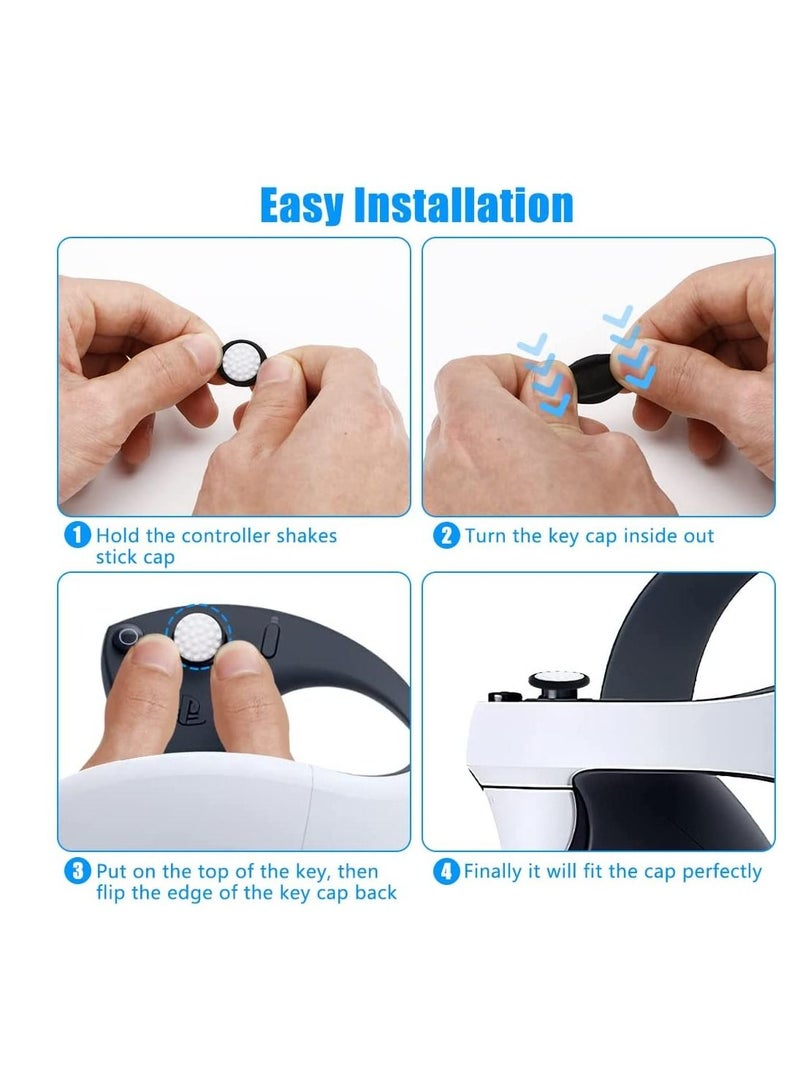 Easy Installation

1 Hold the controller shakes stick cap

2 Turn the key cap inside out

3 Put on the top of the key, then flip the edge of the key cap back

4 Finally it will fit the cap perfectly