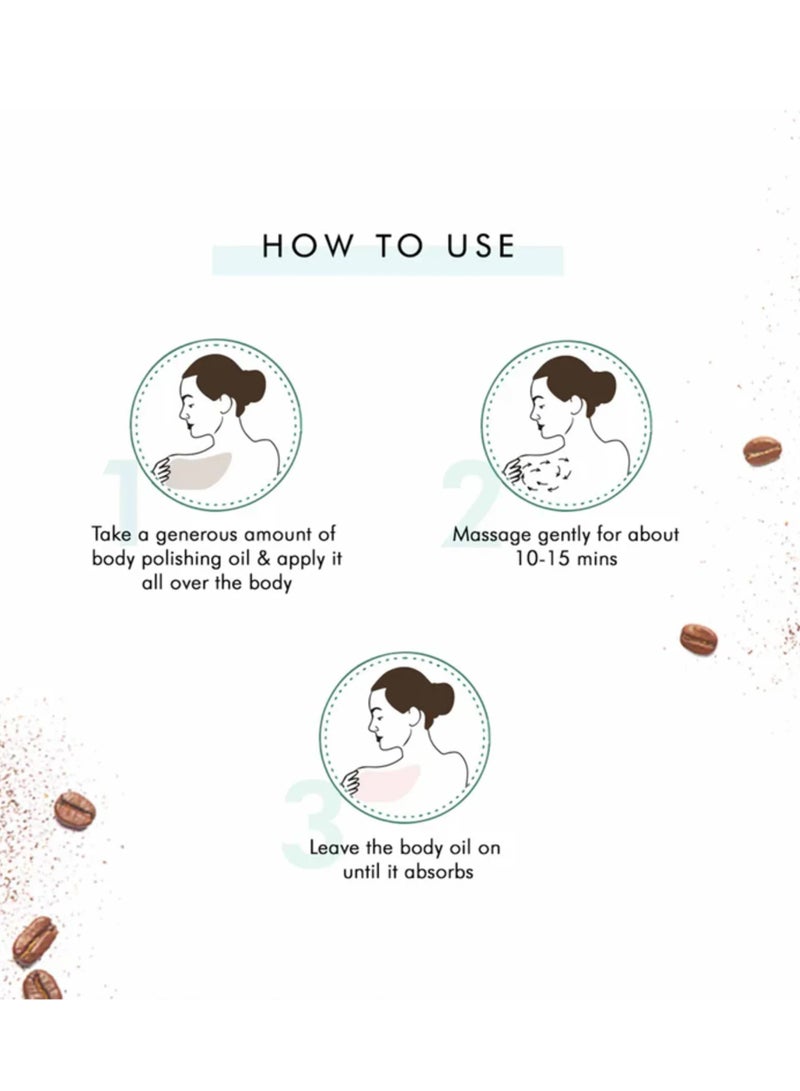 HOW TO USE

1
Take a generous amount of body polishing oil & apply it all over the body

2
Massage gently for about 10-15 mins

3
Leave the body oil on until it absorbs