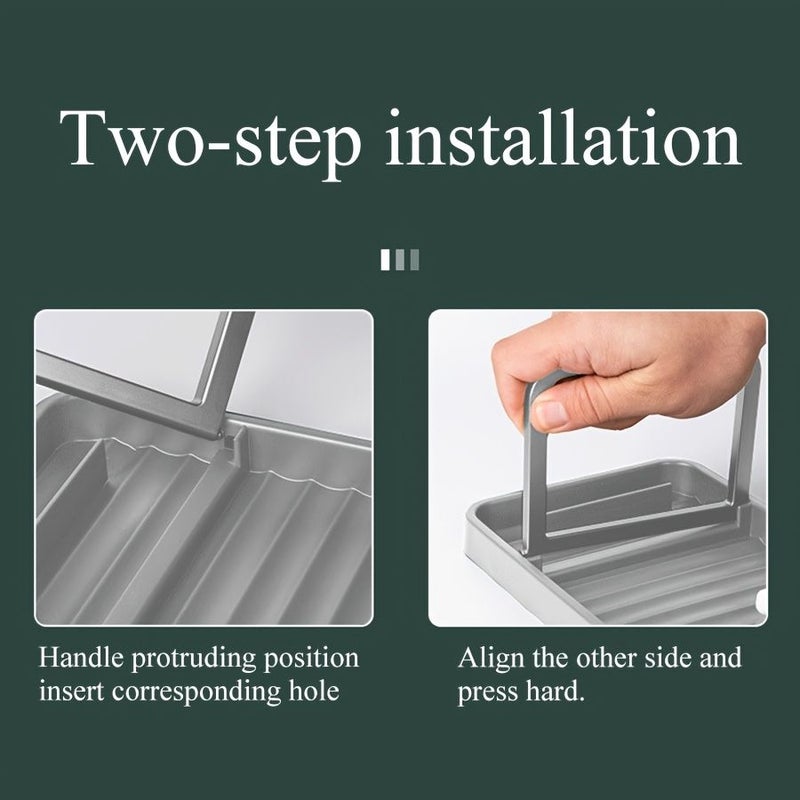 Two-step installation

Handle protruding position insert corresponding hole

Align the other side and press hard.