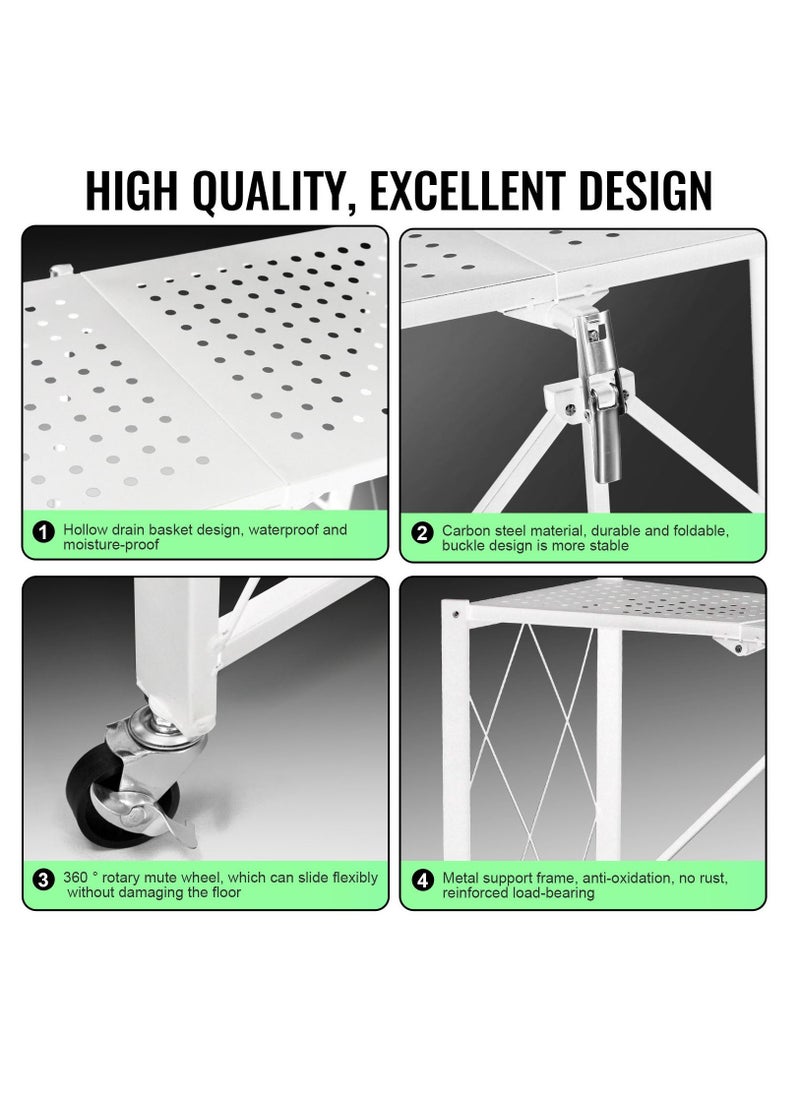 HIGH QUALITY, EXCELLENT DESIGN

1 Hollow drain basket design, waterproof and moisture-proof

2 Carbon steel material, durable and foldable, buckle design is more stable

3 360 ° rotary mute wheel, which can slide flexibly without damaging the floor

4 Metal support frame, anti-oxidation, no rust, reinforced load-bearing