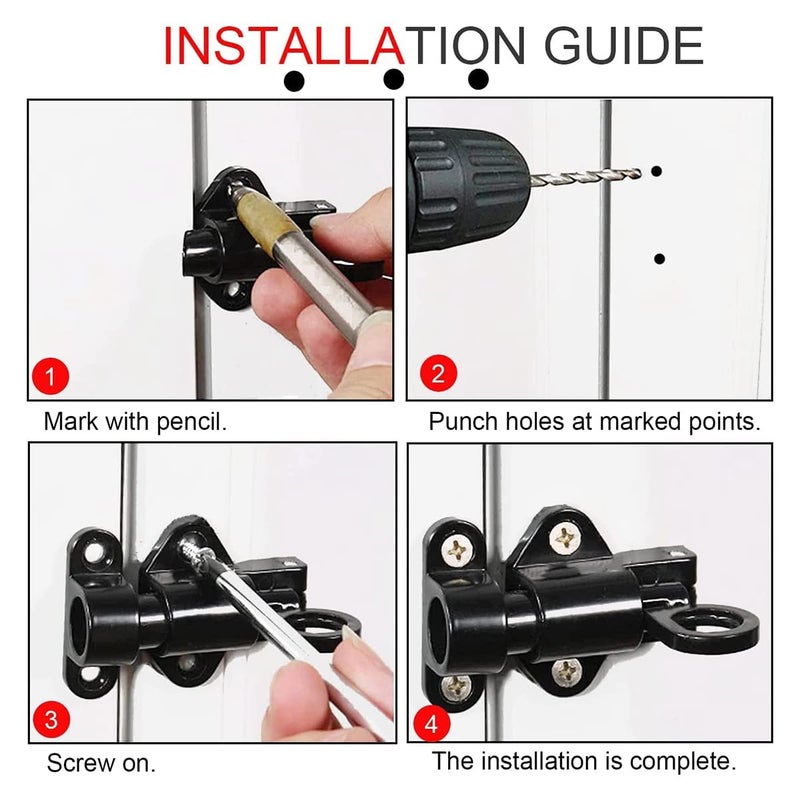 INSTALLATION GUIDE

1

Mark with pencil.

2

Punch holes at marked points.

3

Screw on.

4

The installation is complete.