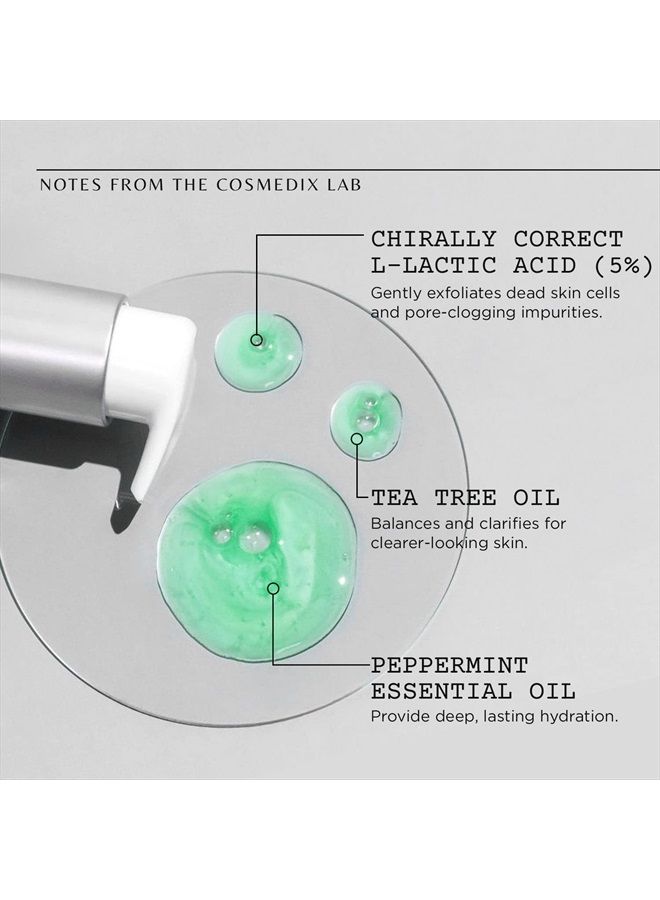 NOTES FROM THE COSMEDIX LAB

CHIRALLY CORRECT L-LACTIC ACID (5%)
Gently exfoliates dead skin cells and pore-clogging impurities.

TEA TREE OIL
Balances and clarifies for clearer-looking skin.

PEPPERMINT ESSENTIAL OIL
Provide deep, lasting hydration.