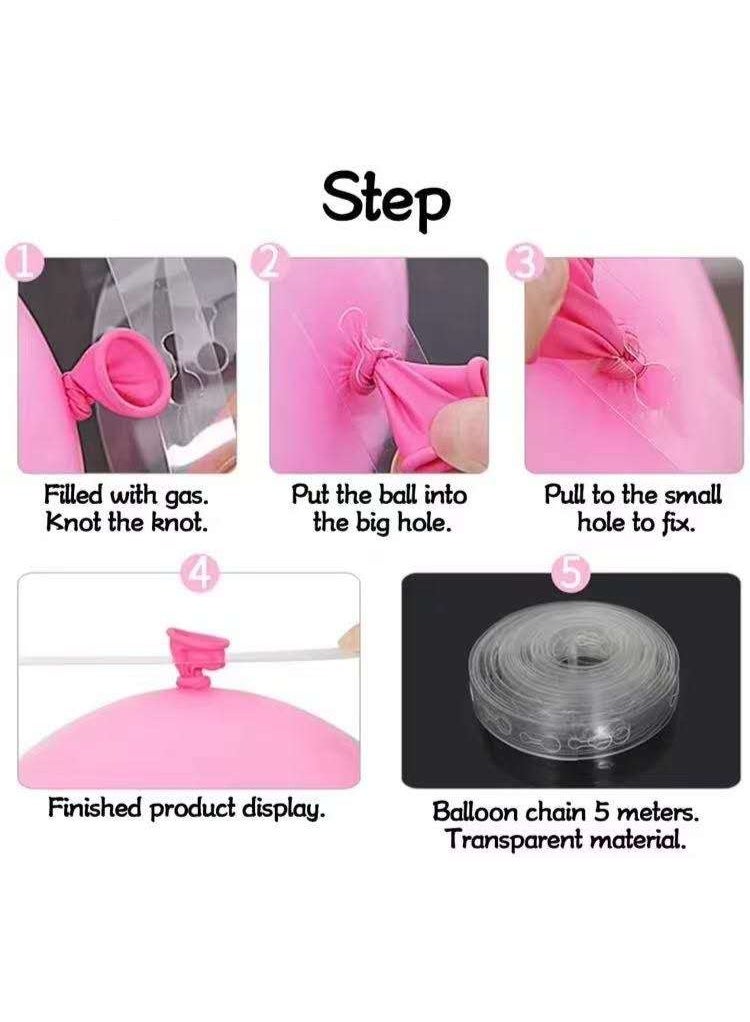 Step

1

Filled with gas.
Knot the knot.

2

Put the ball into
the big hole.

3

Pull to the small
hole to fix.

4

Finished product display.

5

Balloon chain 5 meters.
Transparent material.