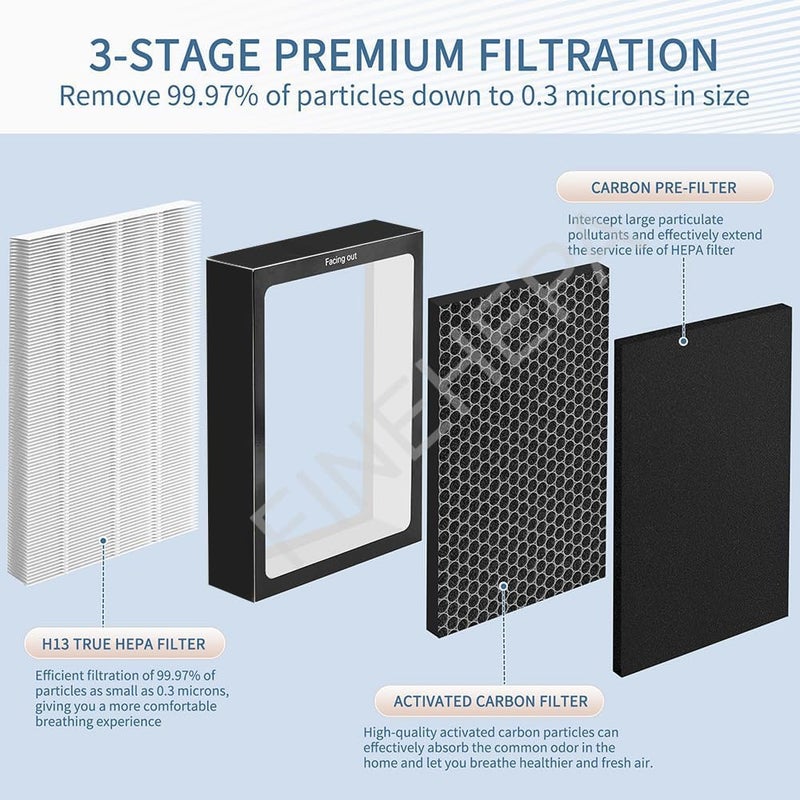 3-STAGE PREMIUM FILTRATION
Remove 99.97% of particles down to 0.3 microns in size

CARBON PRE-FILTER

Intercept large particulate pollutants and effectively extend the service life of HEPA filter

Facing out

FINEHEPA

H13 TRUE HEPA FILTER

Efficient filtration of 99.97% of particles as small as 0.3 microns, giving you a more comfortable breathing experience

ACTIVATED CARBON FILTER

High-quality activated carbon particles can effectively absorb the common odor in the home and let you breathe healthier and fresh air.