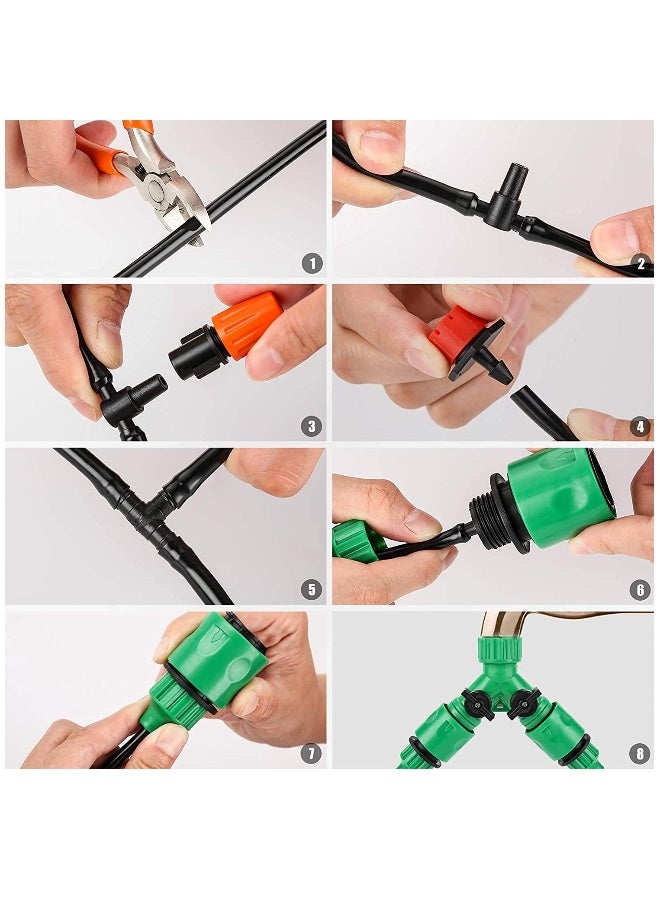 1
2
3
4
5
6
7
8