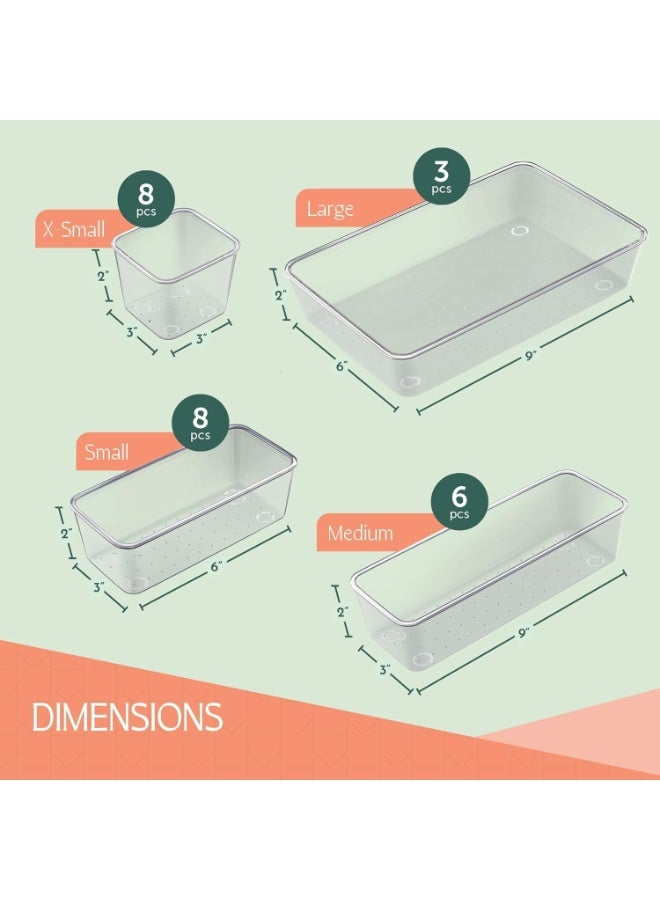 8 pcs
X-Small
2"
3"
3"

3 pcs
Large
2"
6"
9"

8 pcs
Small
2"
3"
6"

6 pcs
Medium
2"
3"
9"

DIMENSIONS