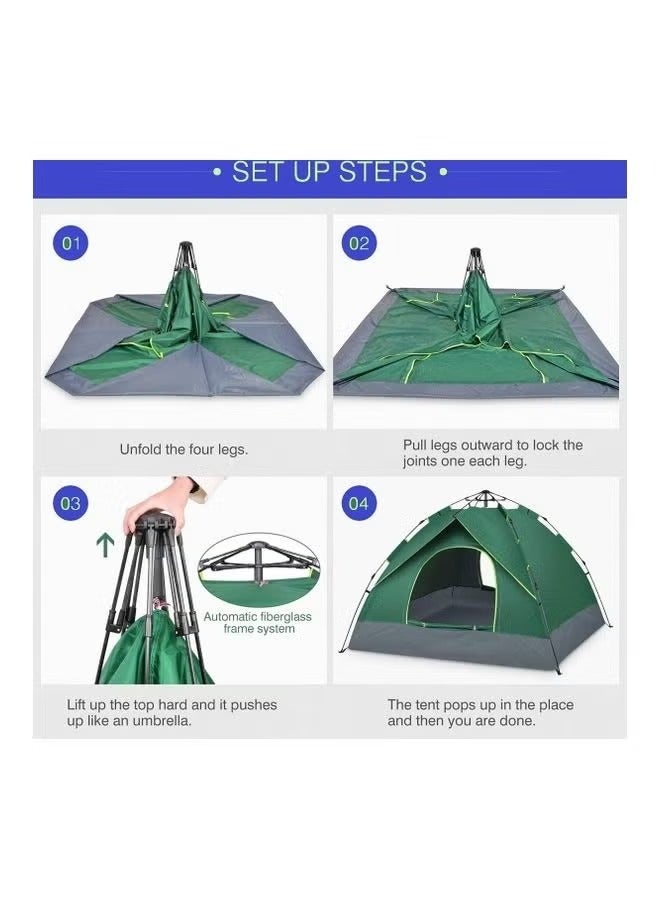 • SET UP STEPS •

01

Unfold the four legs.

02

Pull legs outward to lock the joints one each leg.

03

Automatic fiberglass frame system

Lift up the top hard and it pushes up like an umbrella.

04

The tent pops up in the place and then you are done.