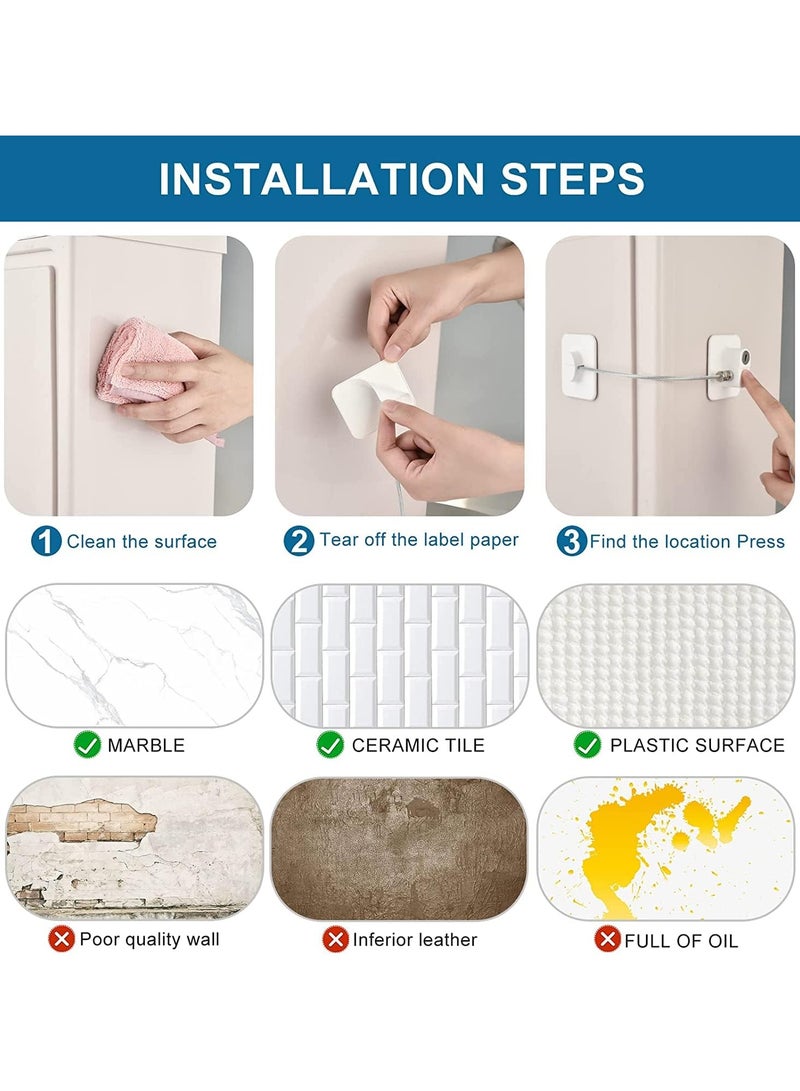 INSTALLATION STEPS

1 Clean the surface

2 Tear off the label paper

3 Find the location Press

MARBLE

CERAMIC TILE

PLASTIC SURFACE

Poor quality wall

Inferior leather

FULL OF OIL