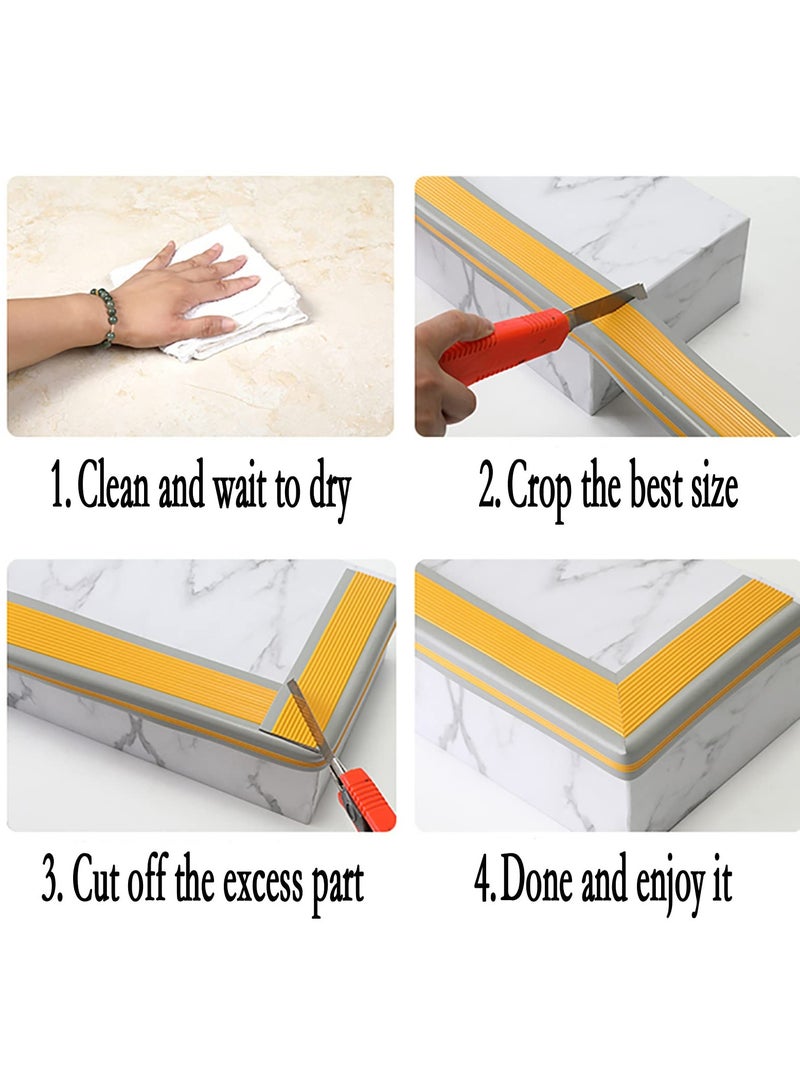 1. Clean and wait to dry

2. Crop the best size

3. Cut off the excess part

4. Done and enjoy it