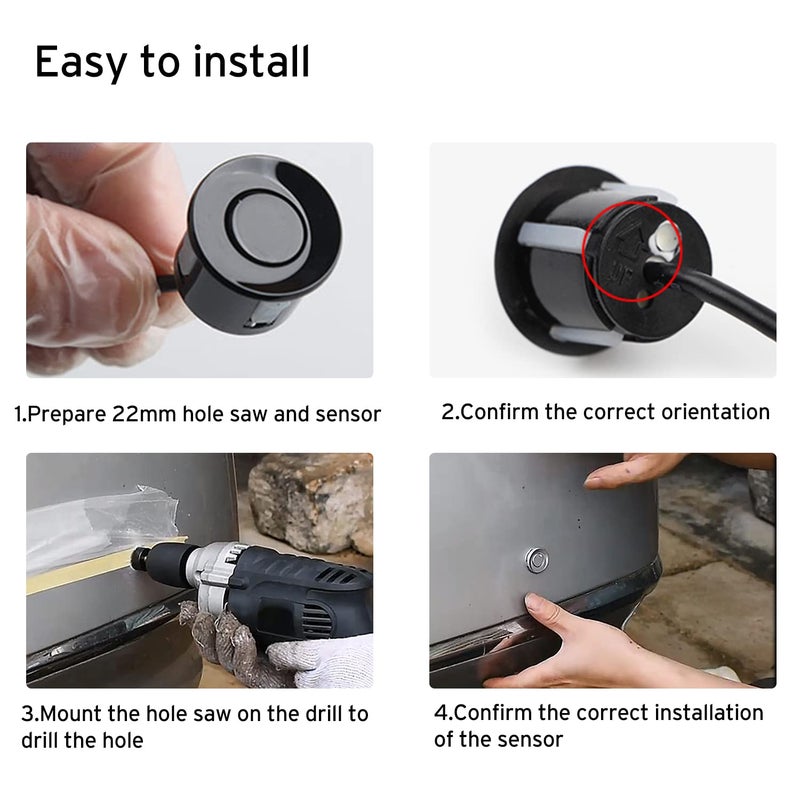 Easy to install

1.Prepare 22mm hole saw and sensor

2.Confirm the correct orientation

3.Mount the hole saw on the drill to drill the hole

4.Confirm the correct installation of the sensor