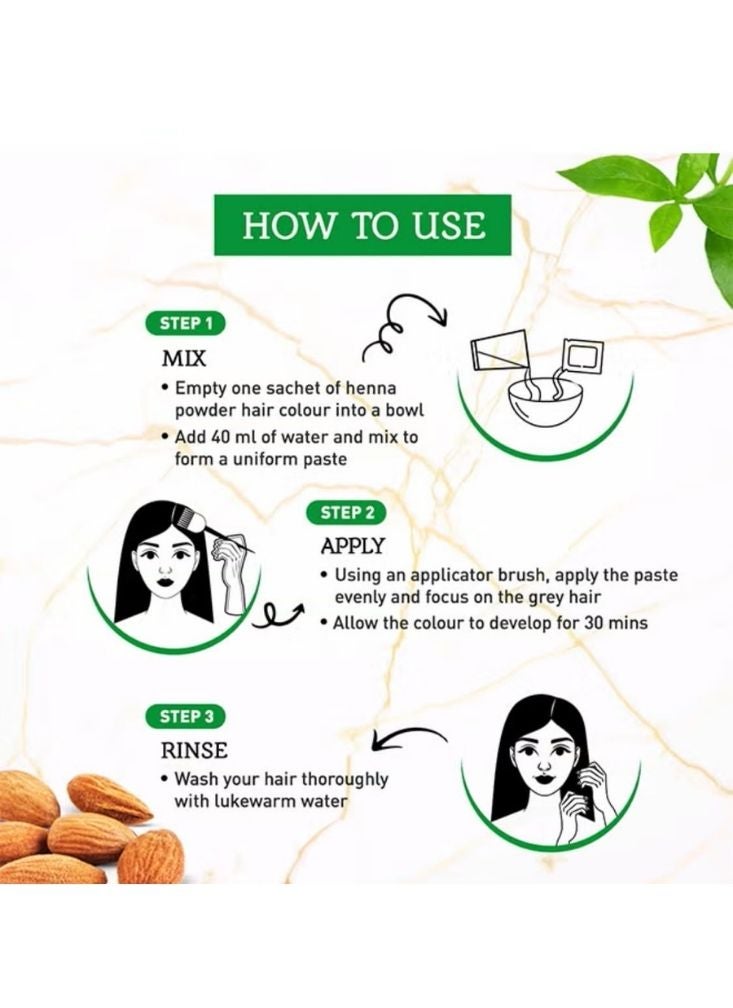 HOW TO USE

STEP 1

MIX

• Empty one sachet of henna powder hair colour into a bowl

• Add 40 ml of water and mix to form a uniform paste

STEP 2

APPLY

• Using an applicator brush, apply the paste evenly and focus on the grey hair

• Allow the colour to develop for 30 mins

STEP 3

RINSE

• Wash your hair thoroughly with lukewarm water