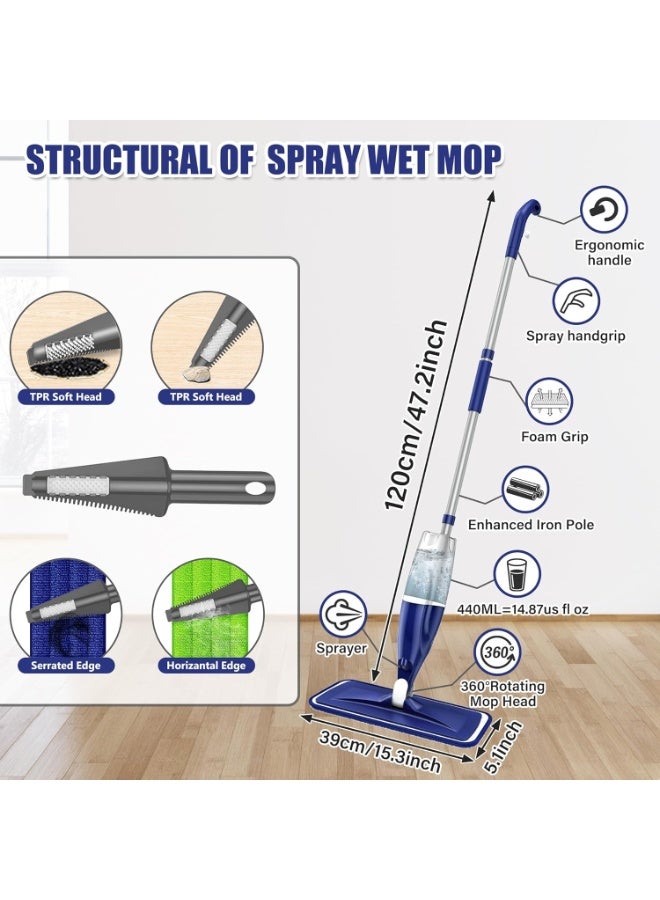 STRUCTURAL OF SPRAY WET MOP

TPR Soft Head
TPR Soft Head
Serrated Edge
Horizantal Edge

120cm/47.2inch

Ergonomic handle
Spray handgrip
Foam Grip
Enhanced Iron Pole
440ML=14.87us fl oz
Sprayer
360°
360°Rotating Mop Head
39cm/15.3inch
5.1inch