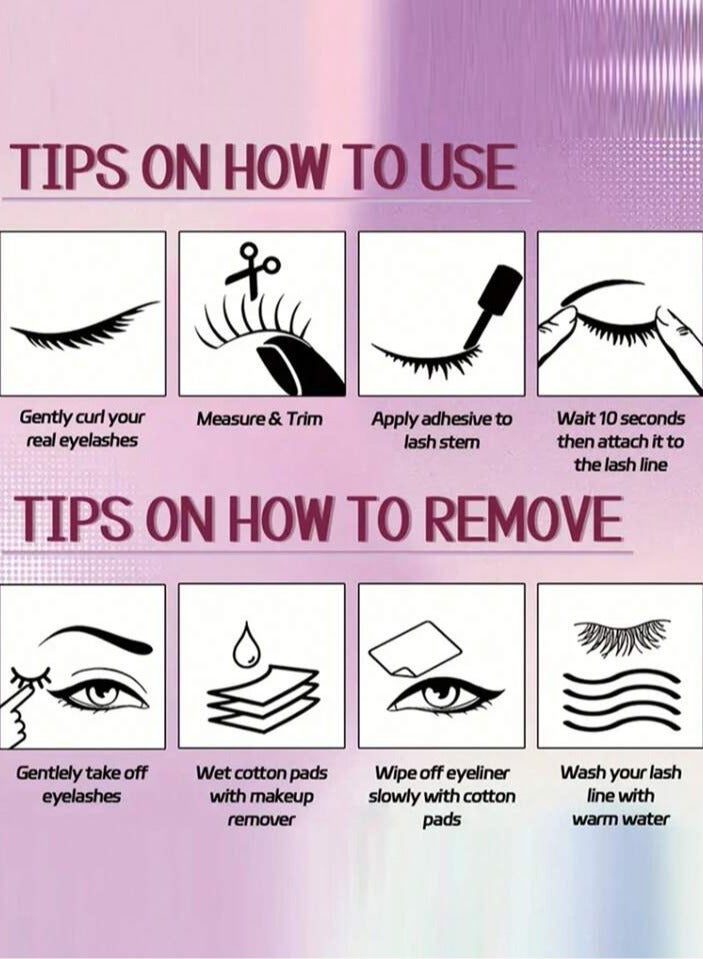 TIPS ON HOW TO USE

Gently curl your real eyelashes

Measure & Trim

Apply adhesive to lash stem

Wait 10 seconds then attach it to the lash line

TIPS ON HOW TO REMOVE

Gentlely take off eyelashes

Wet cotton pads with makeup remover

Wipe off eyeliner slowly with cotton pads

Wash your lash line with warm water