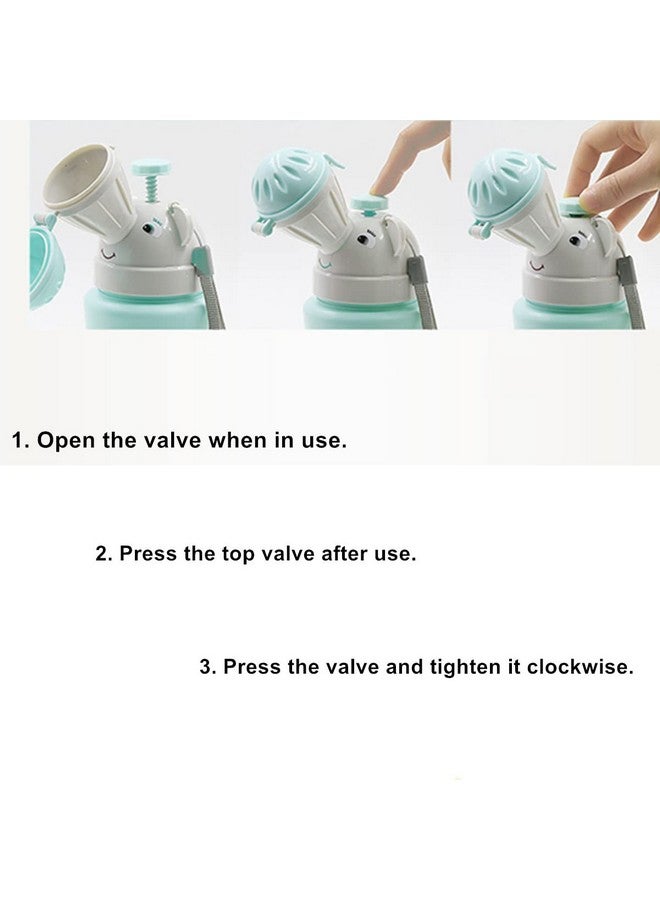 1. Open the valve when in use.

2. Press the top valve after use.

3. Press the valve and tighten it clockwise.