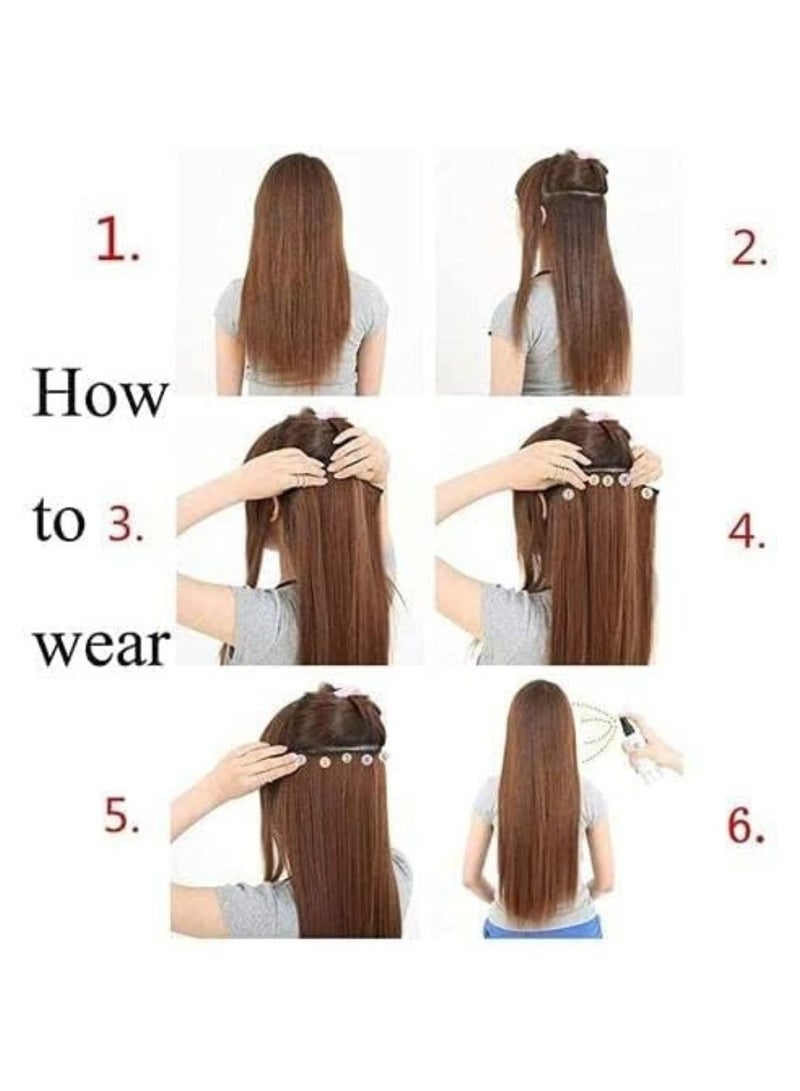 1.

2.

How

to 3.

4.

wear

5.

6.